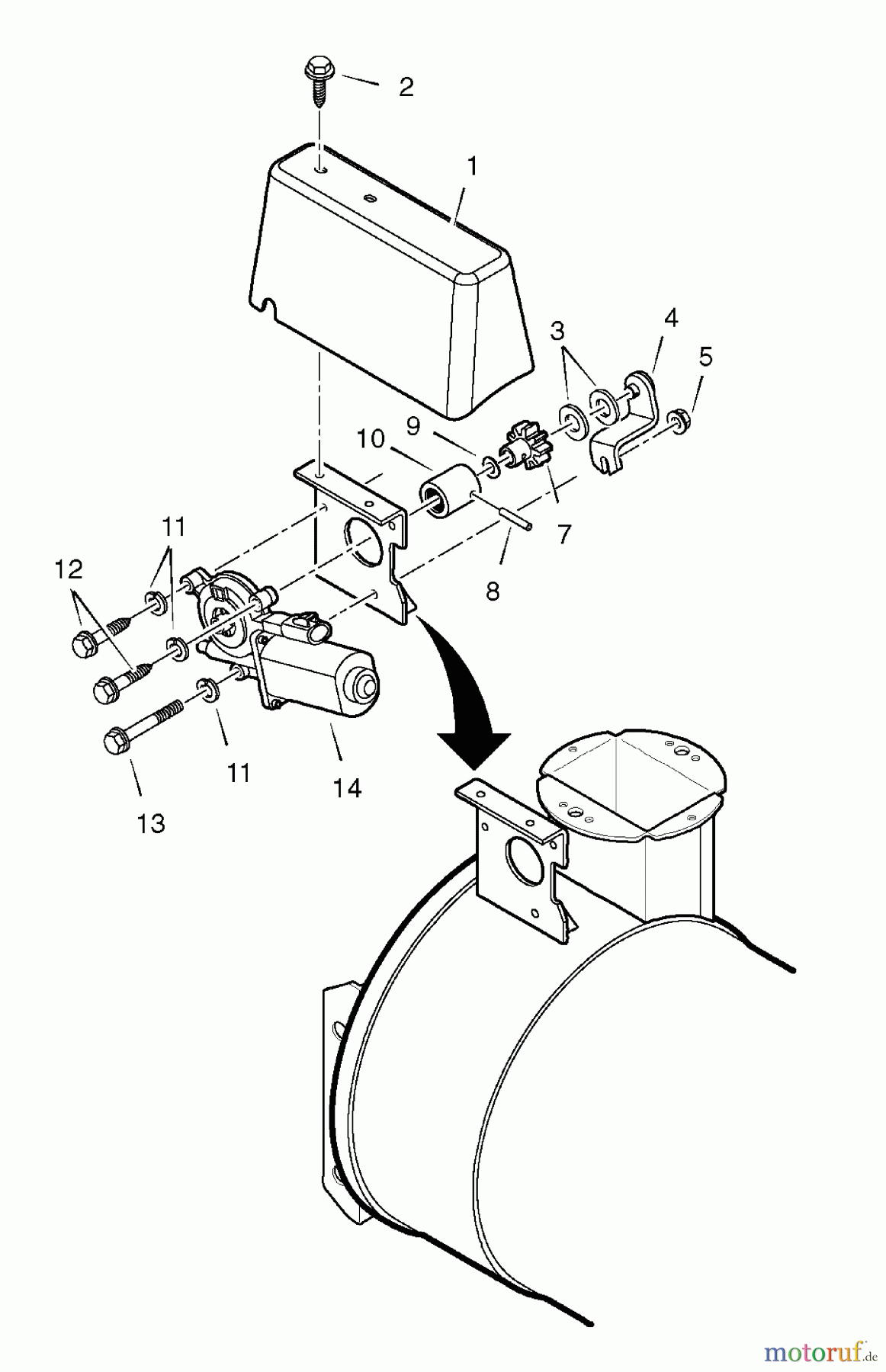 2
1
3
4
5
9
10
7
8
11
12
11
14
13
motoruf.de