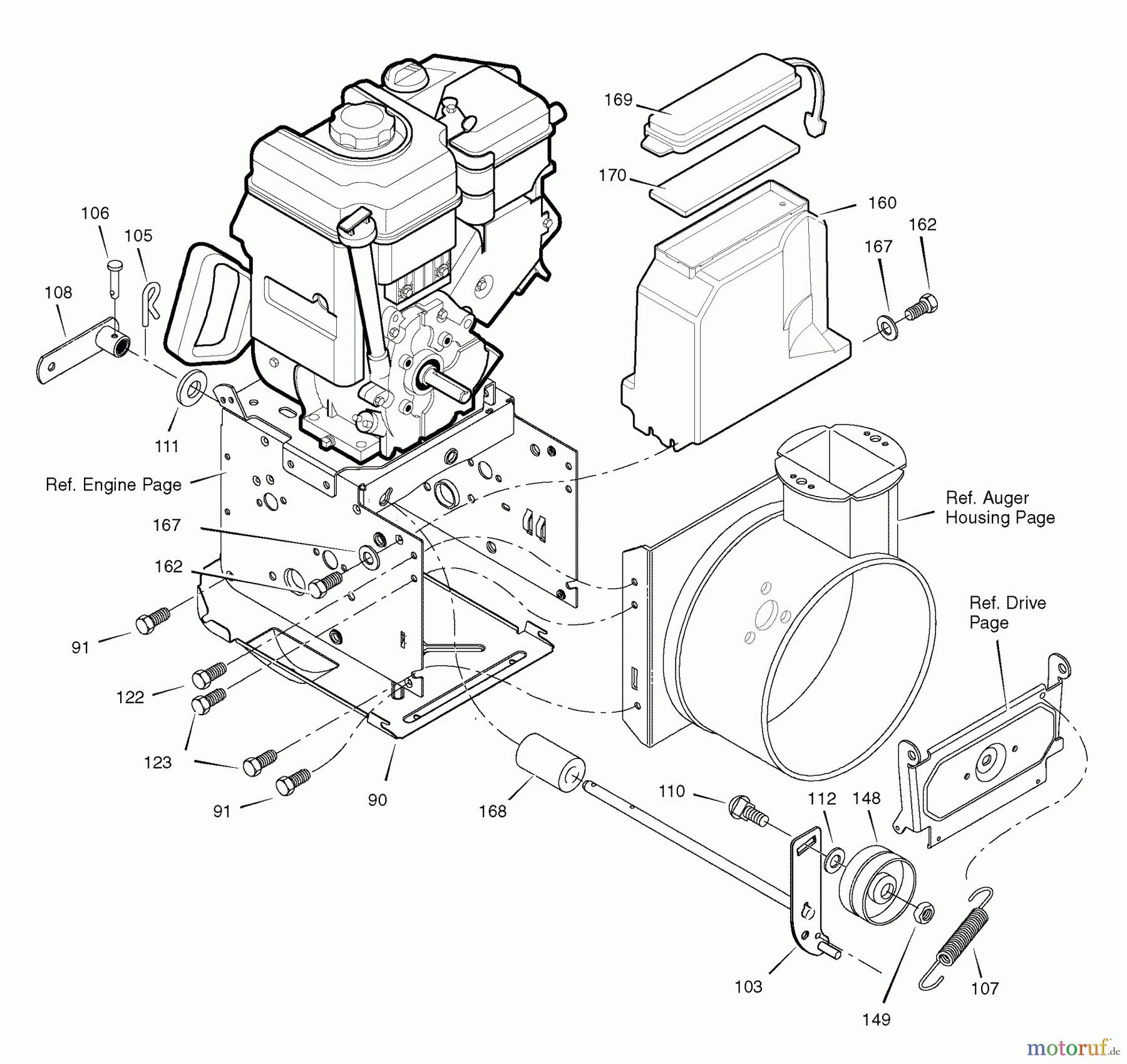 169
170
160
162
167
106
105
108
111
Ref. Engine Page
167
162
91
122
123
91
90
168
Ref. Auger Housing Page
Ref. Drive Page
110
112
148
103
149
107
motoruf.de