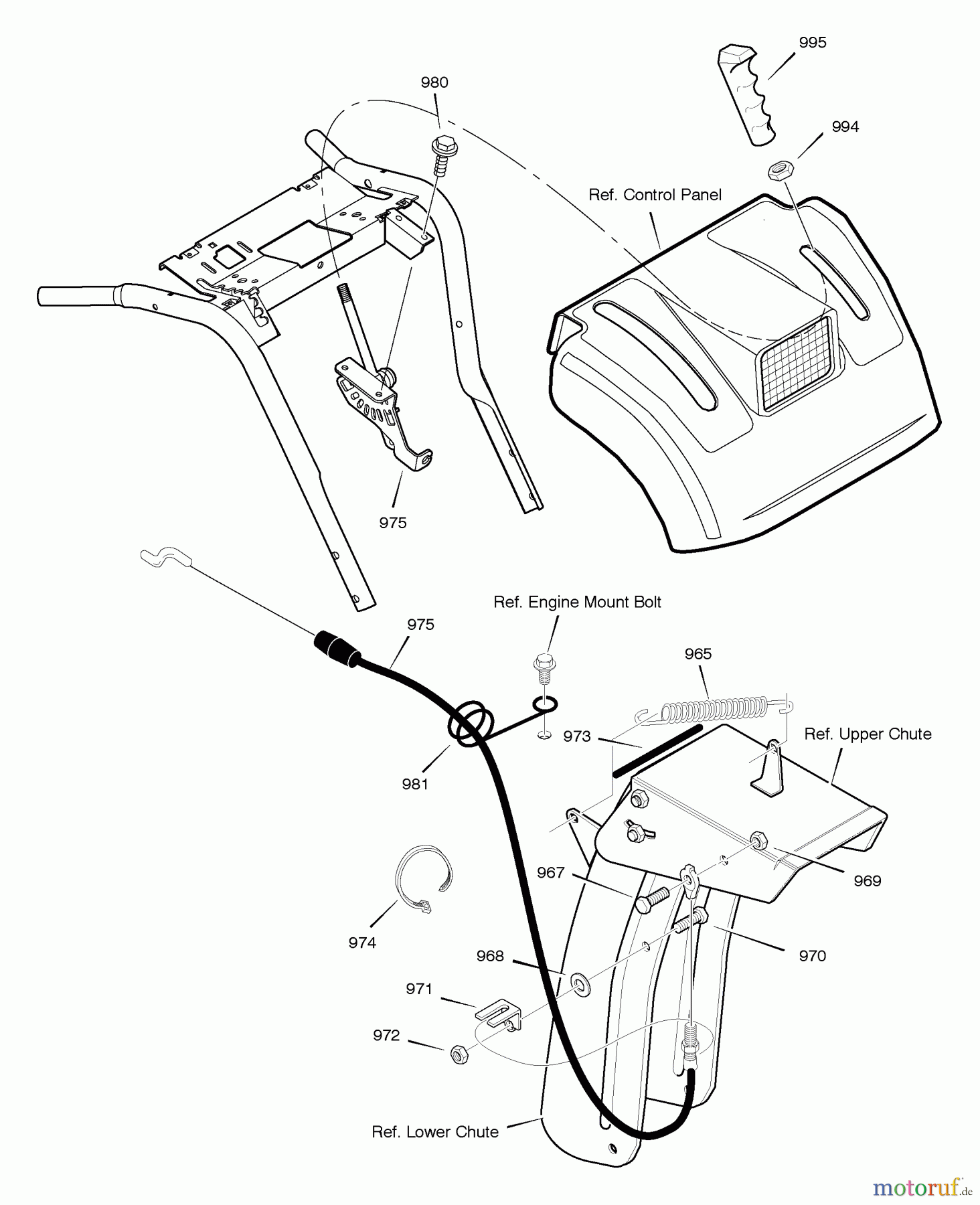 995

980

994

Ref. Control Panel

975

Ref. Engine Mount Bolt

975

965

973

Ref. Upper Chute

981

967

969

974

968

970

971

972

Ref. Lower Chute

motoruf.de