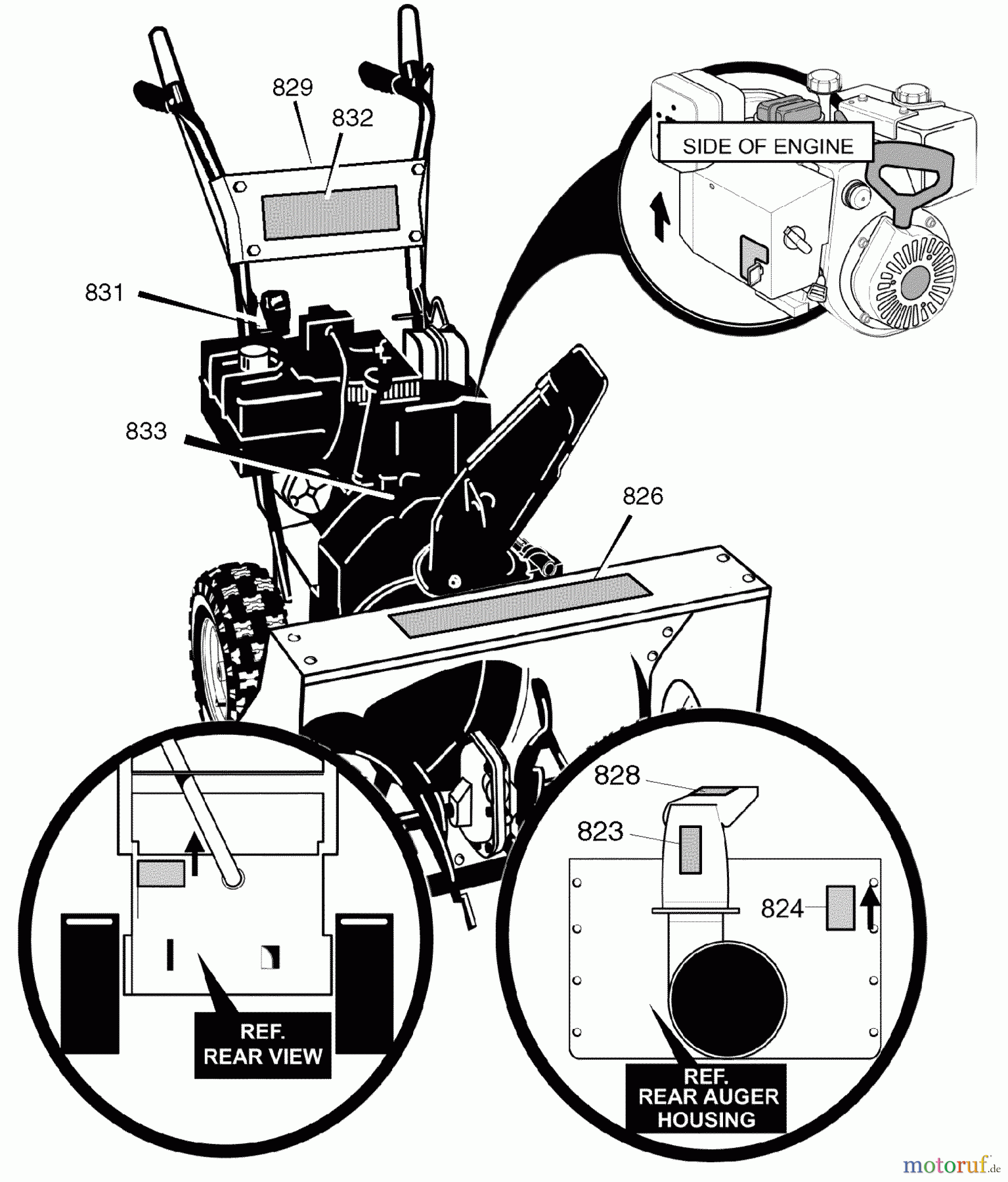 829
832
SIDE OF ENGINE
831
833
826
828
823
824
REF.
REAR VIEW
REF.
REAR AUGER
HOUSING
motoruf.de