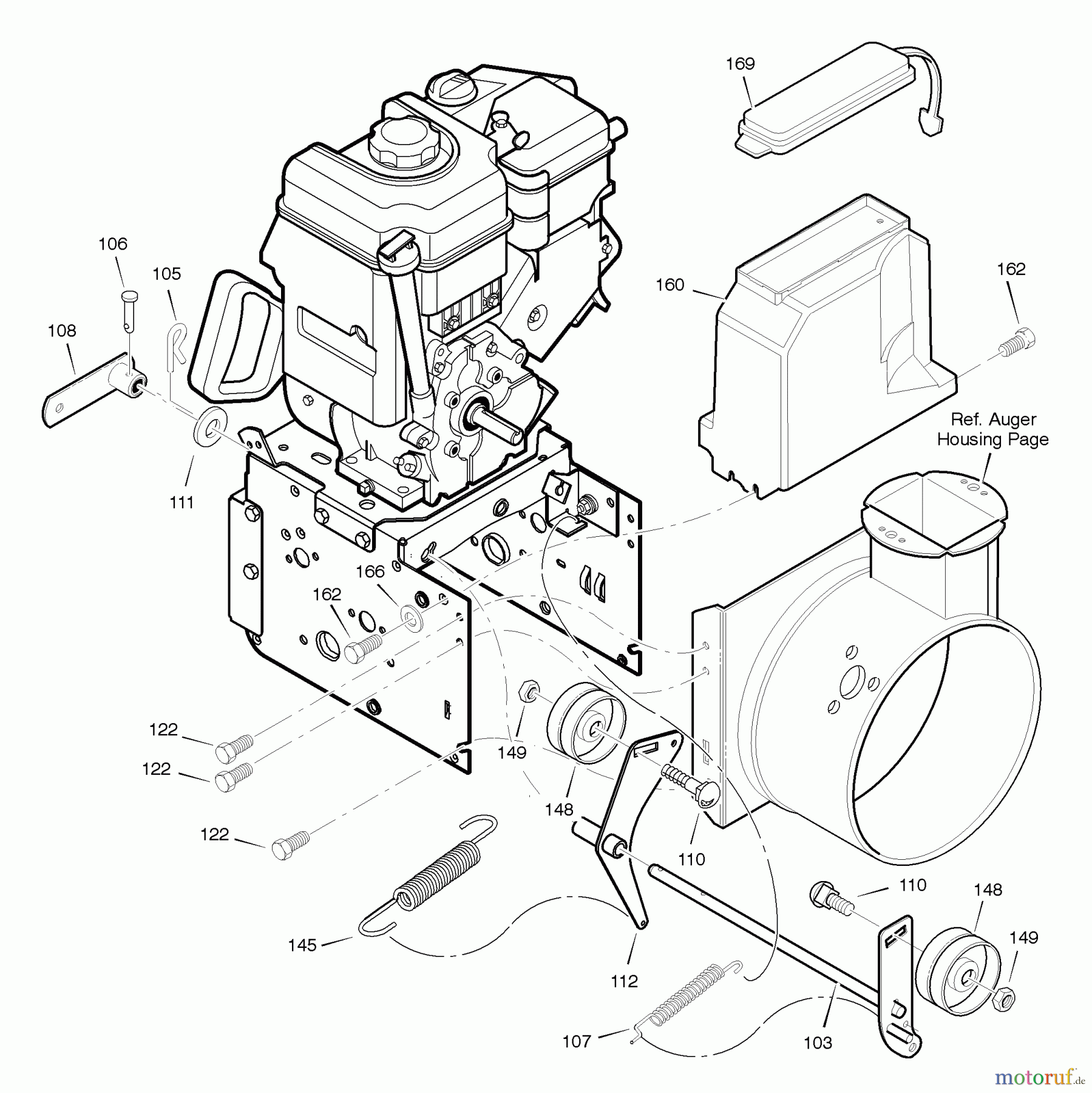 169

106

105

108

160

162

Ref. Auger Housing Page

111

166

162

122

122

149

148

122

110

110

148

149

145

112

107

103

motoruf.de