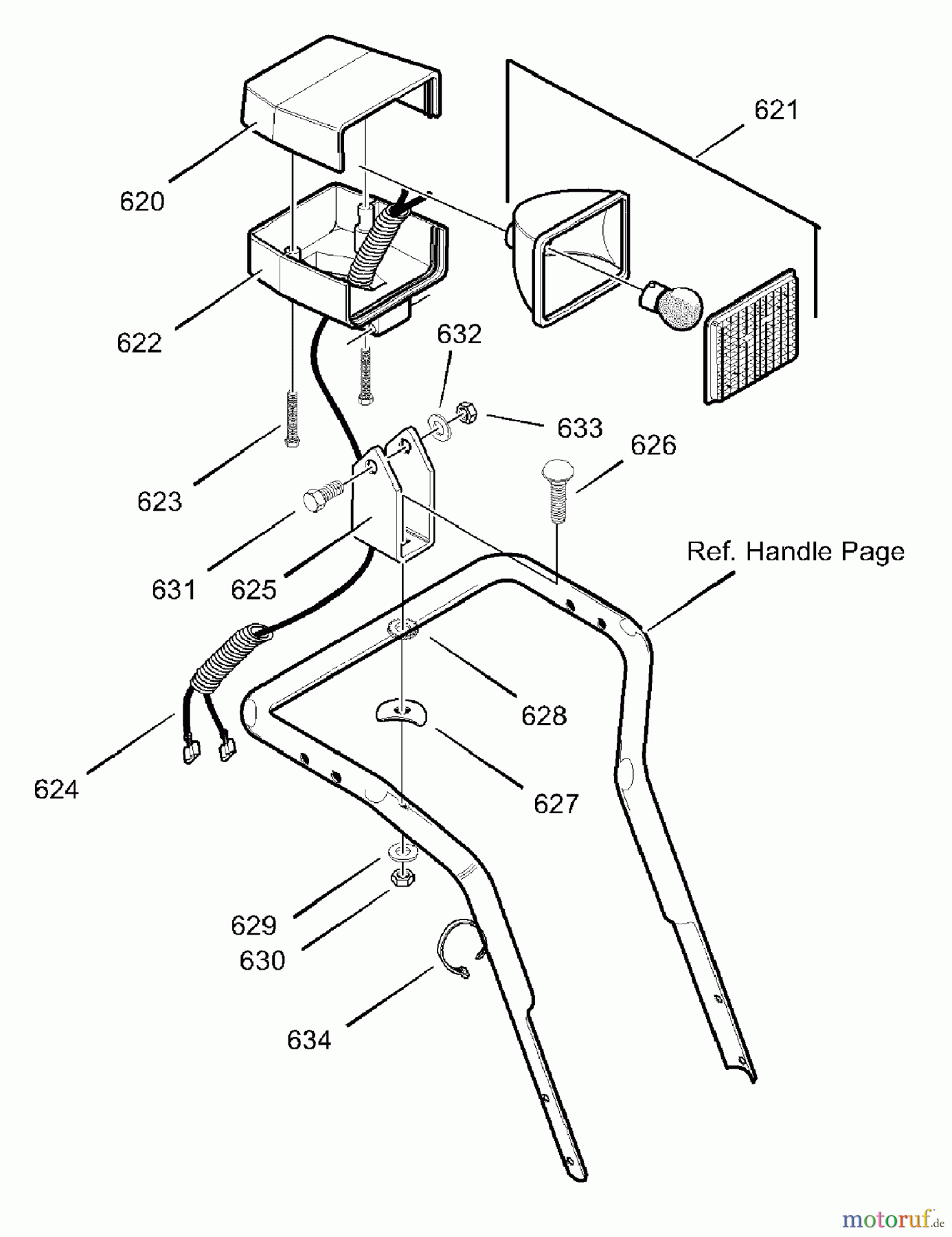 621

620

622

632

633

626

623

631 625

Ref. Handle Page

628

627

624

629

630

634

motoruf.de