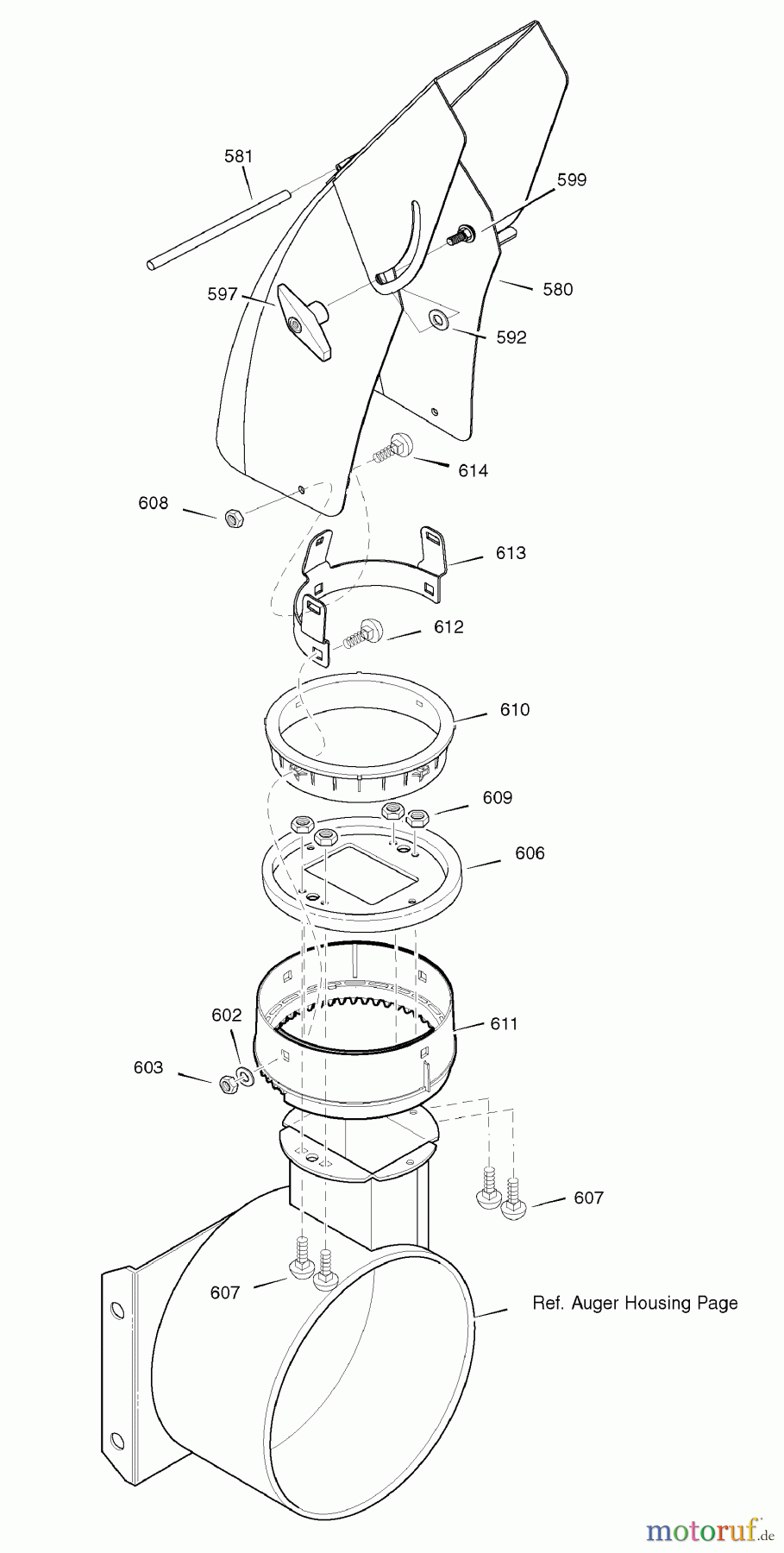 581
599
597
580
592
614
608
613
612
610
609
606
602
611
603
607
607
Ref. Auger Housing Page
motoruf.de