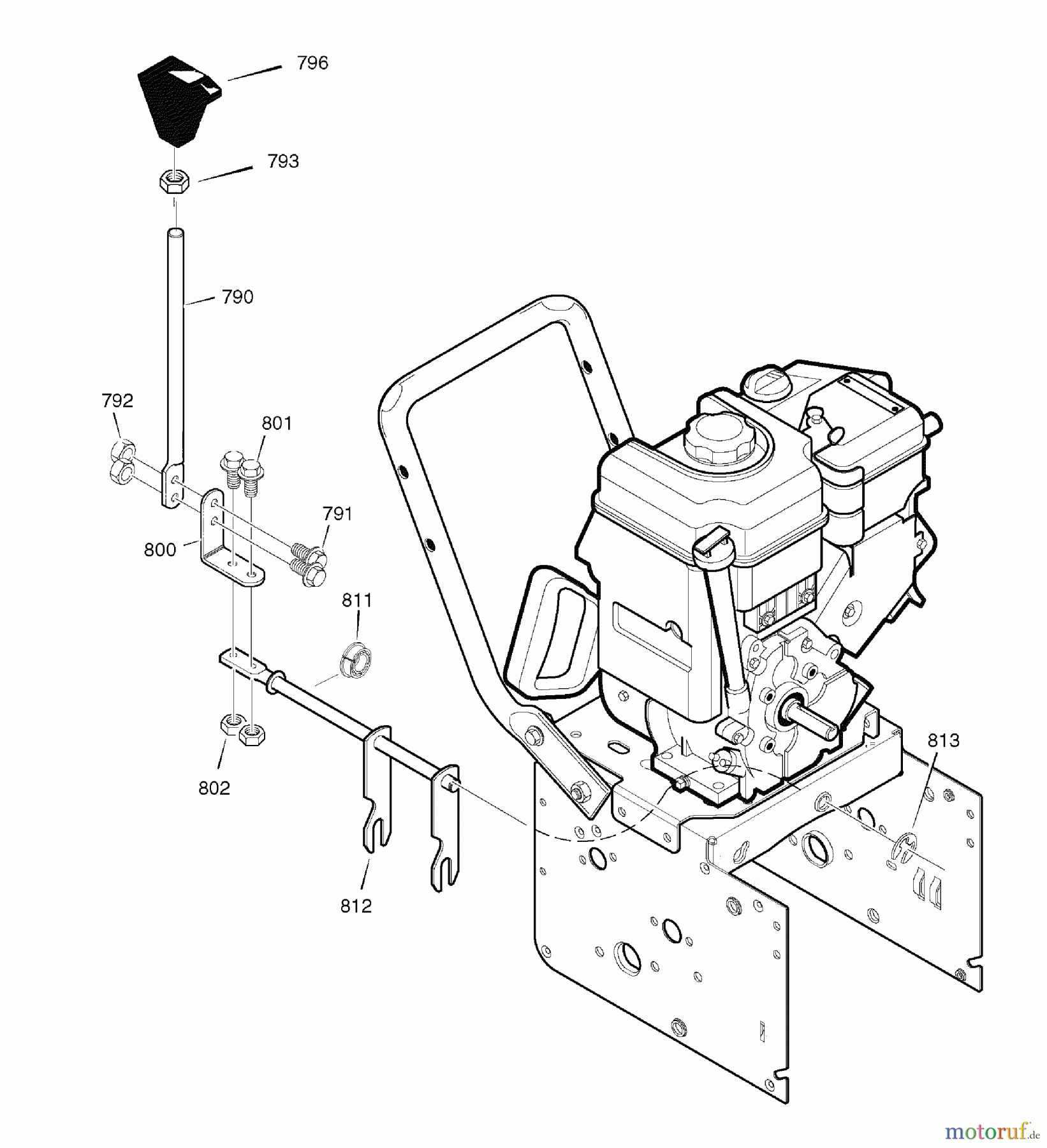 796

793

790

792

801

791

800

811

802

812

813

motoruf.de