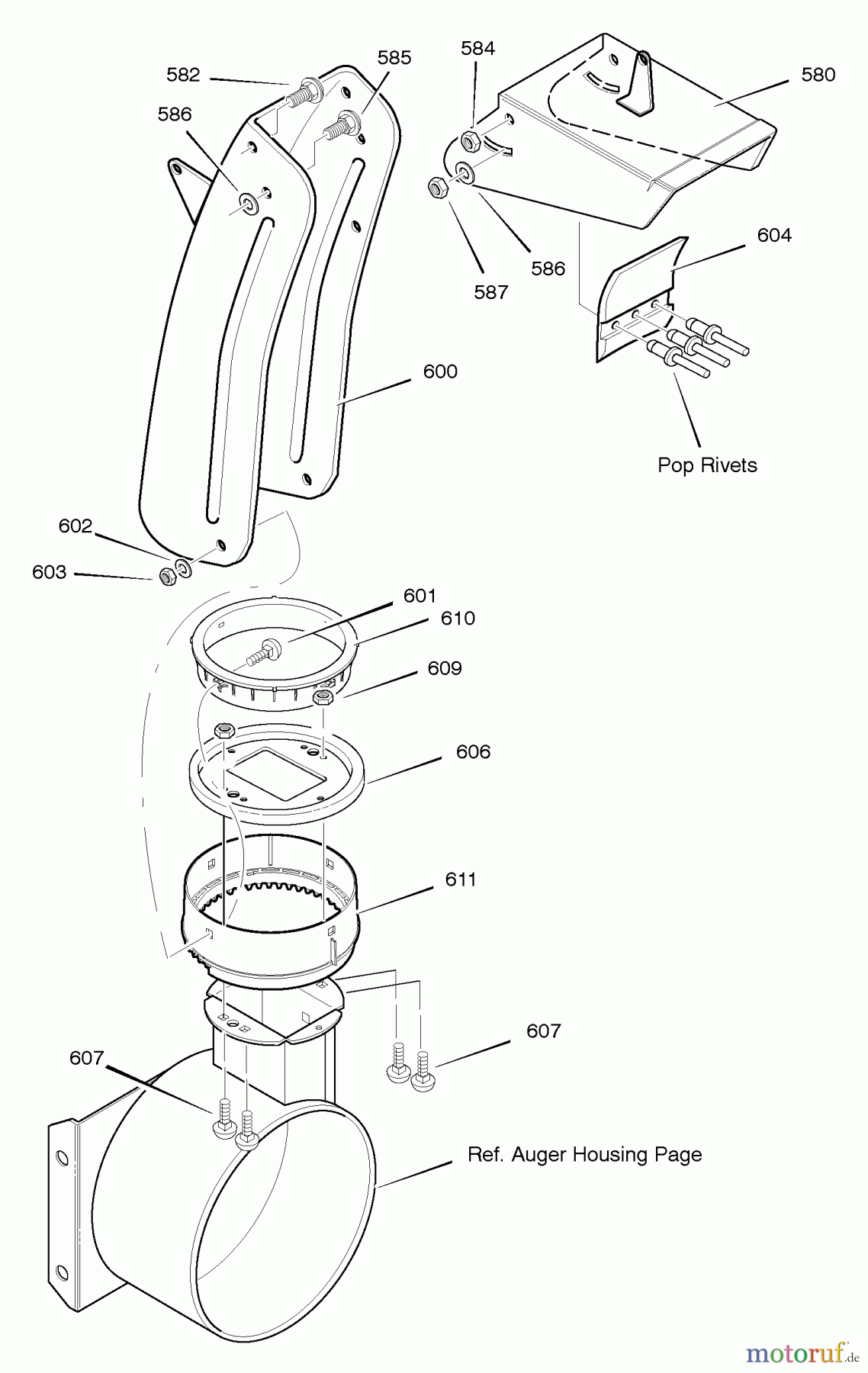 582
585
584
580
586
586
587
604
600
Pop Rivets
602
603
601
610
609
606
611
607
607
Ref. Auger Housing Page
motoruf.de