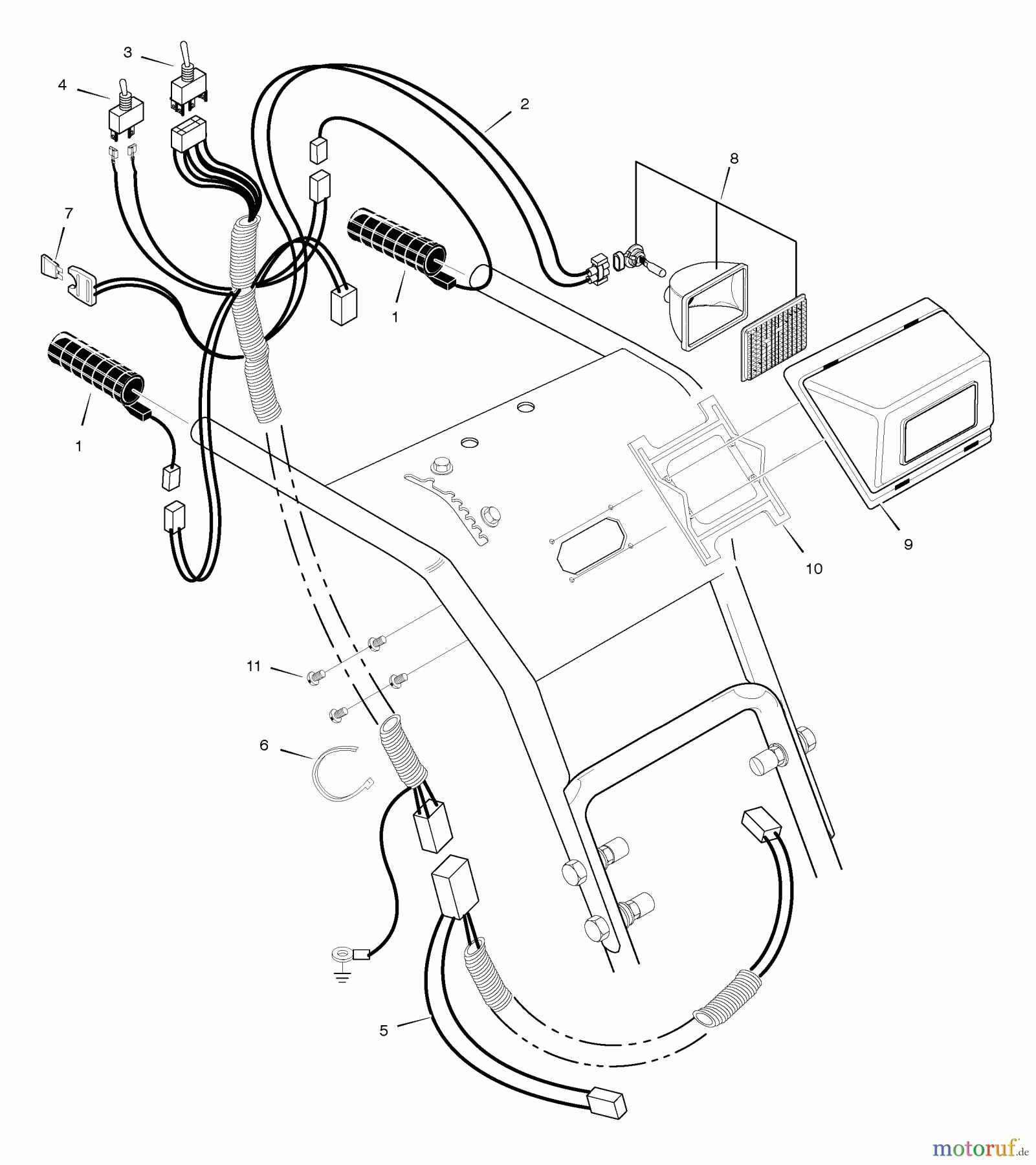 3
4
2
8
7
1
1
9
10
11
6
5
motoruf.de