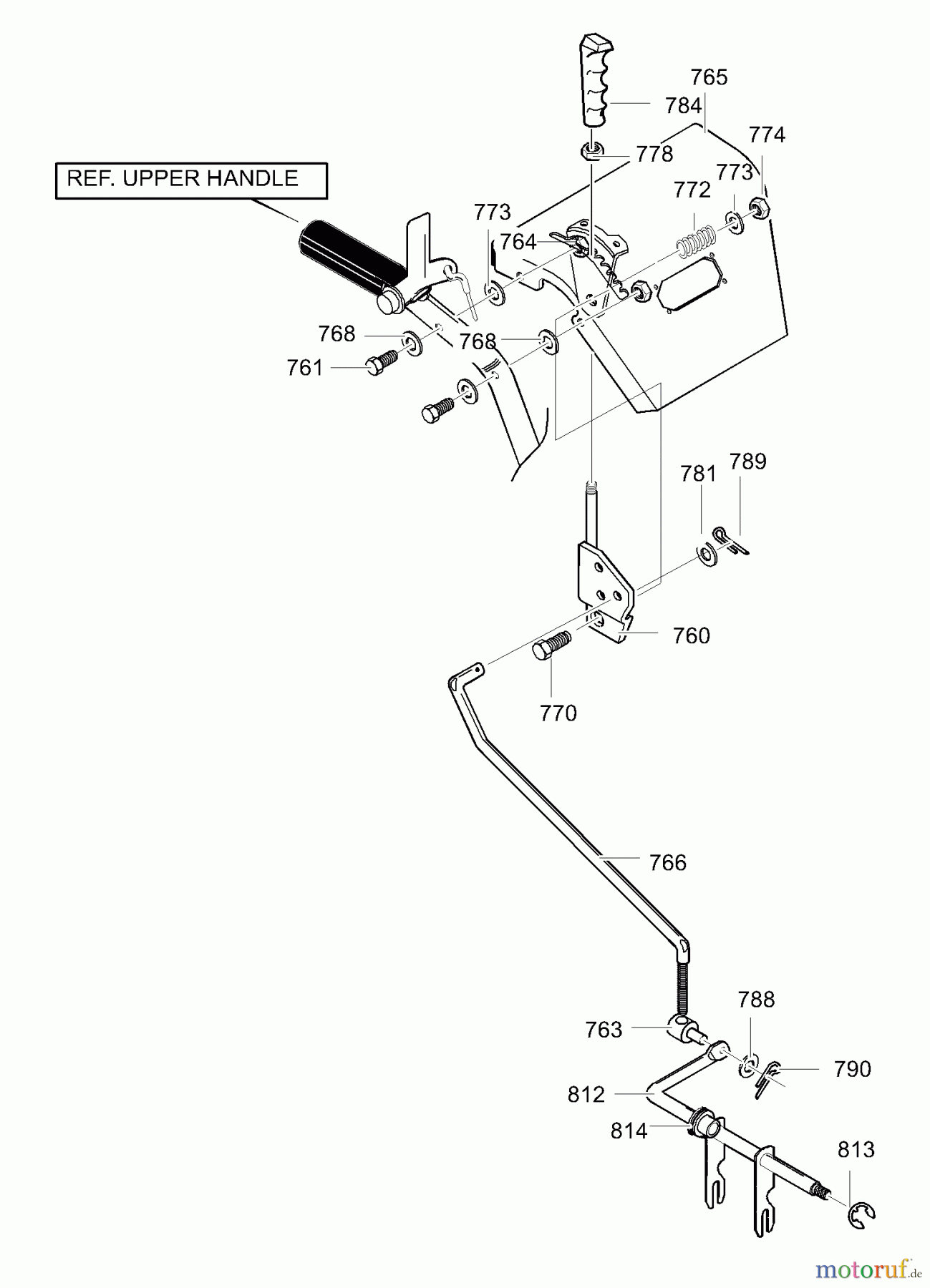 REF. UPPER HANDLE

765
784
774
778
773
772
773
764
768
768
761
781
789
760
770
766
788
763
790
812
814
813

motoruf.de