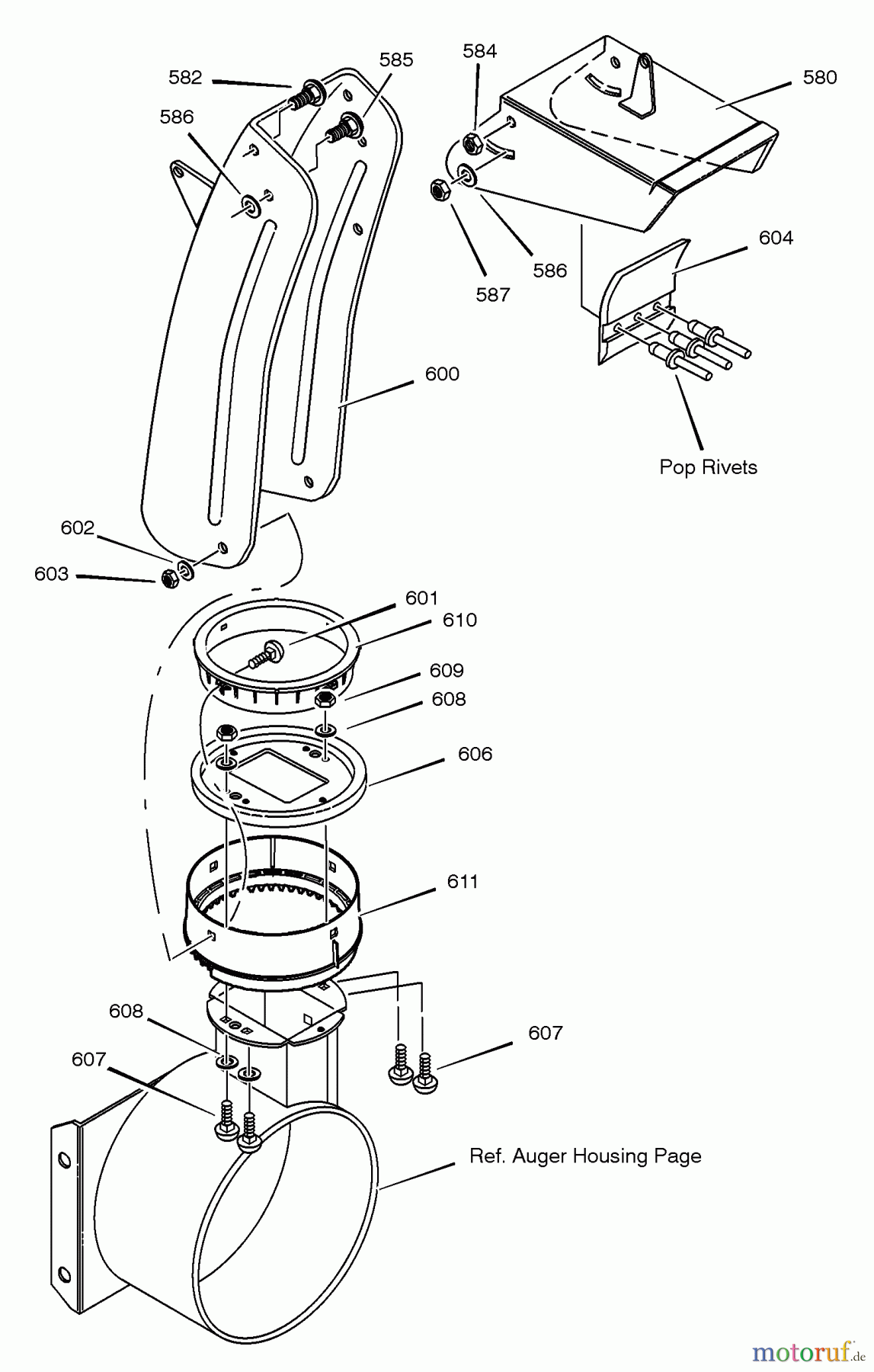 582
585
584
580
586
586
587
604
600
Pop Rivets
602
603
601
610
609
608
606
611
608
607
607
Ref. Auger Housing Page
motoruf.de