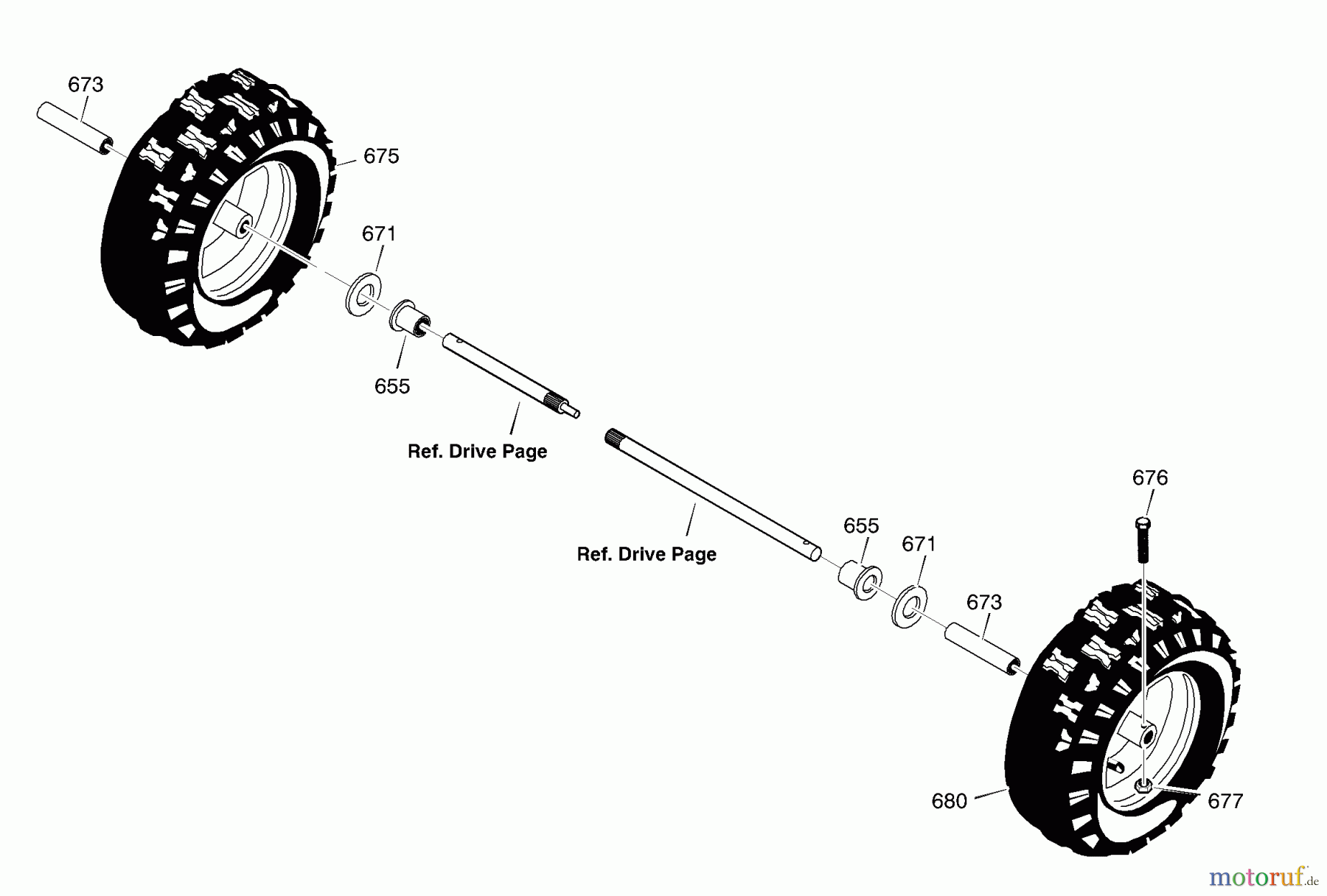 673

675

671

655

Ref. Drive Page

Ref. Drive Page

676

655

671

673

680

677

motoruf.de