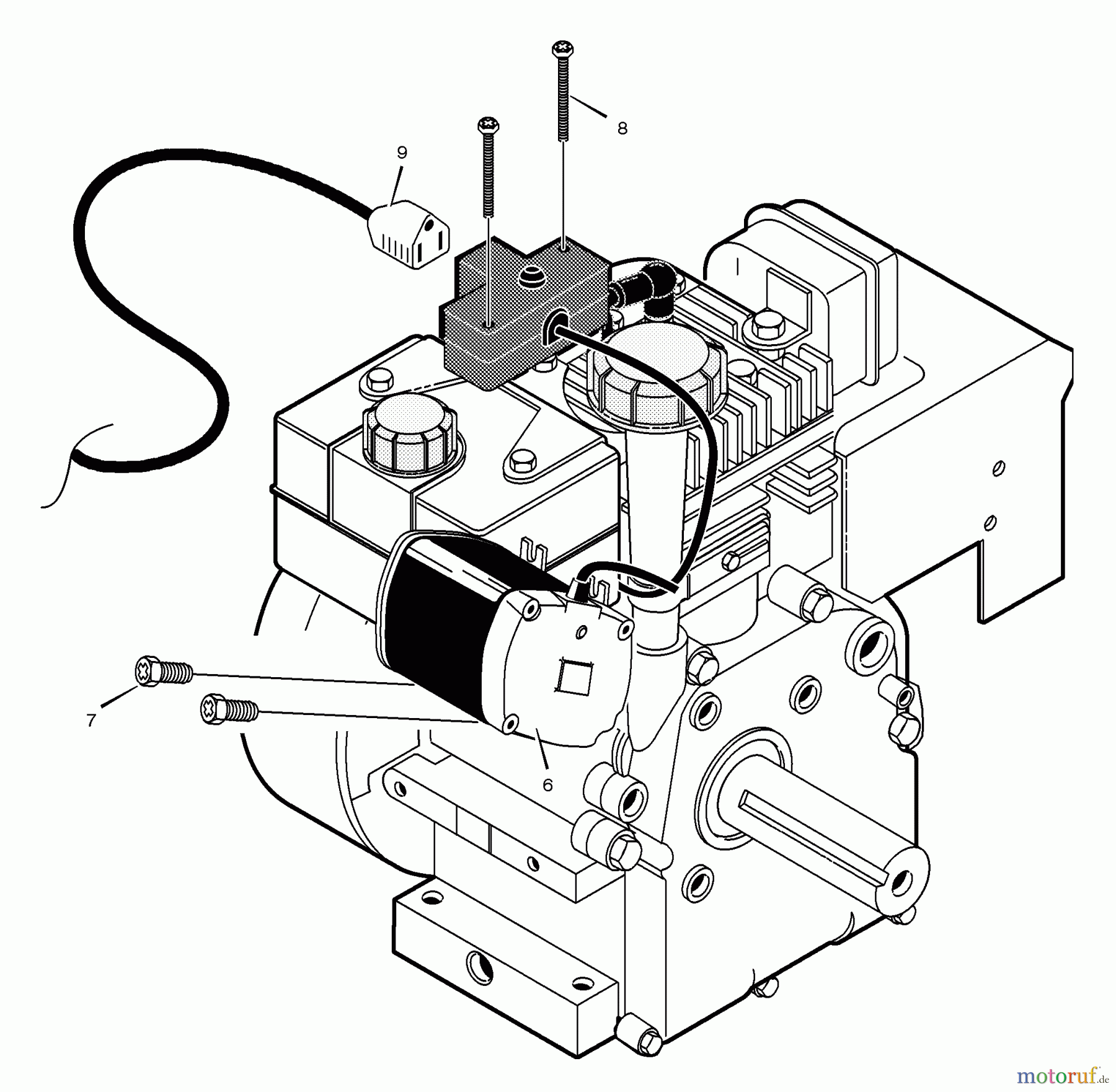 8
9
7
6
motoruf.de