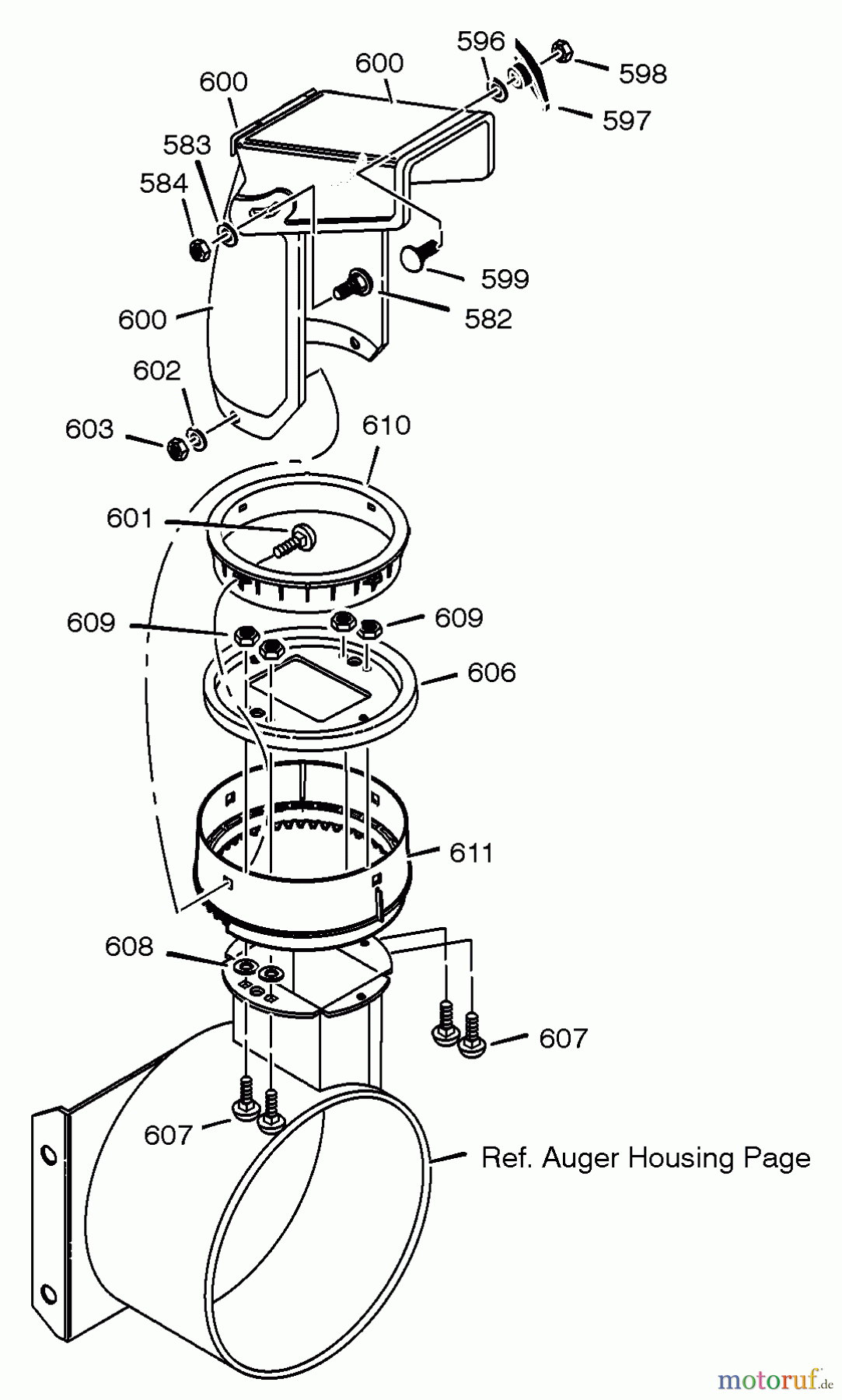 596
600
598
600
597
583
584
599
582
600
602
603
610
601
609
609
606
611
608
607
607
Ref. Auger Housing Page
motoruf.de