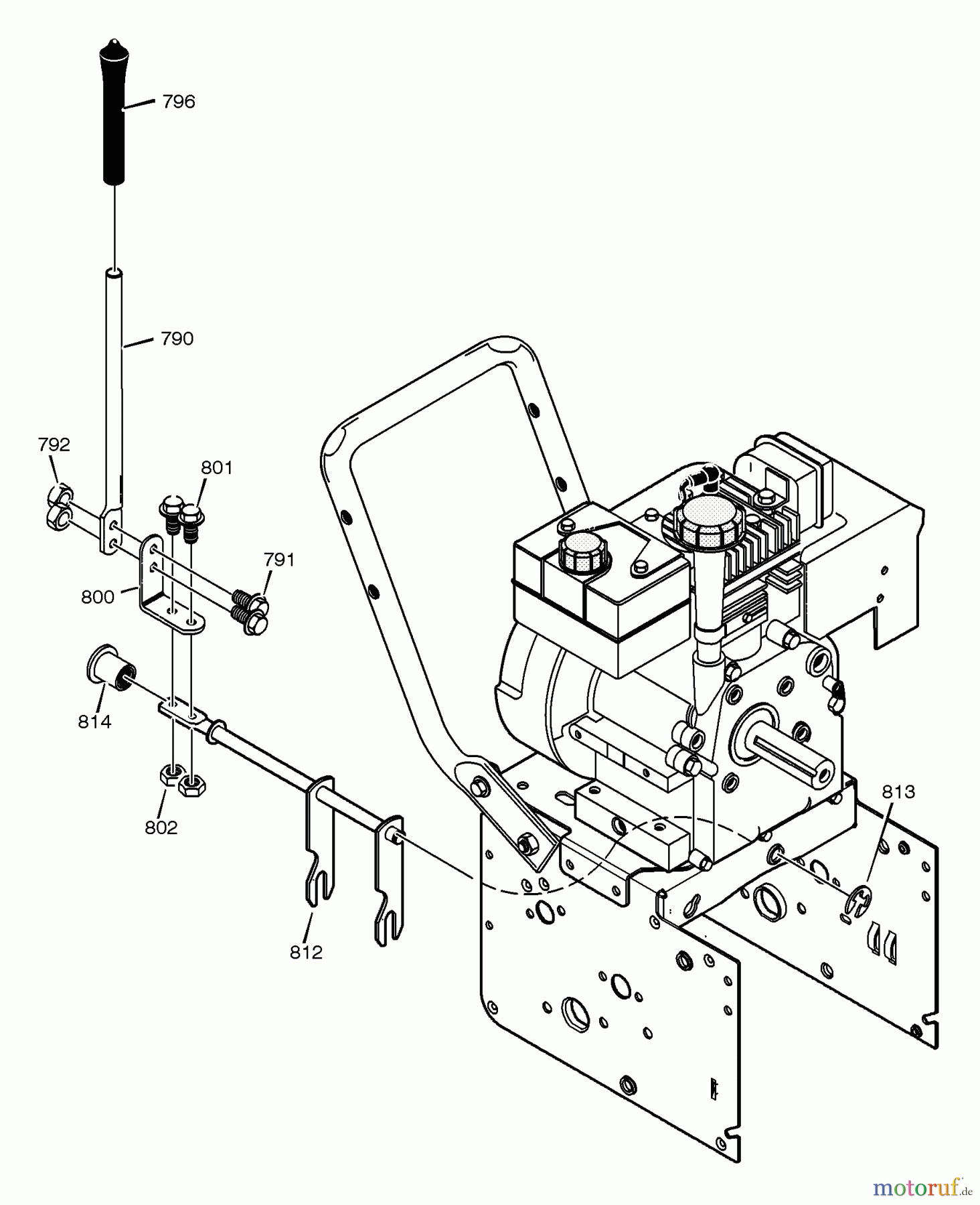 796

790

792

801

791

800

814

802

812

813

motoruf.de