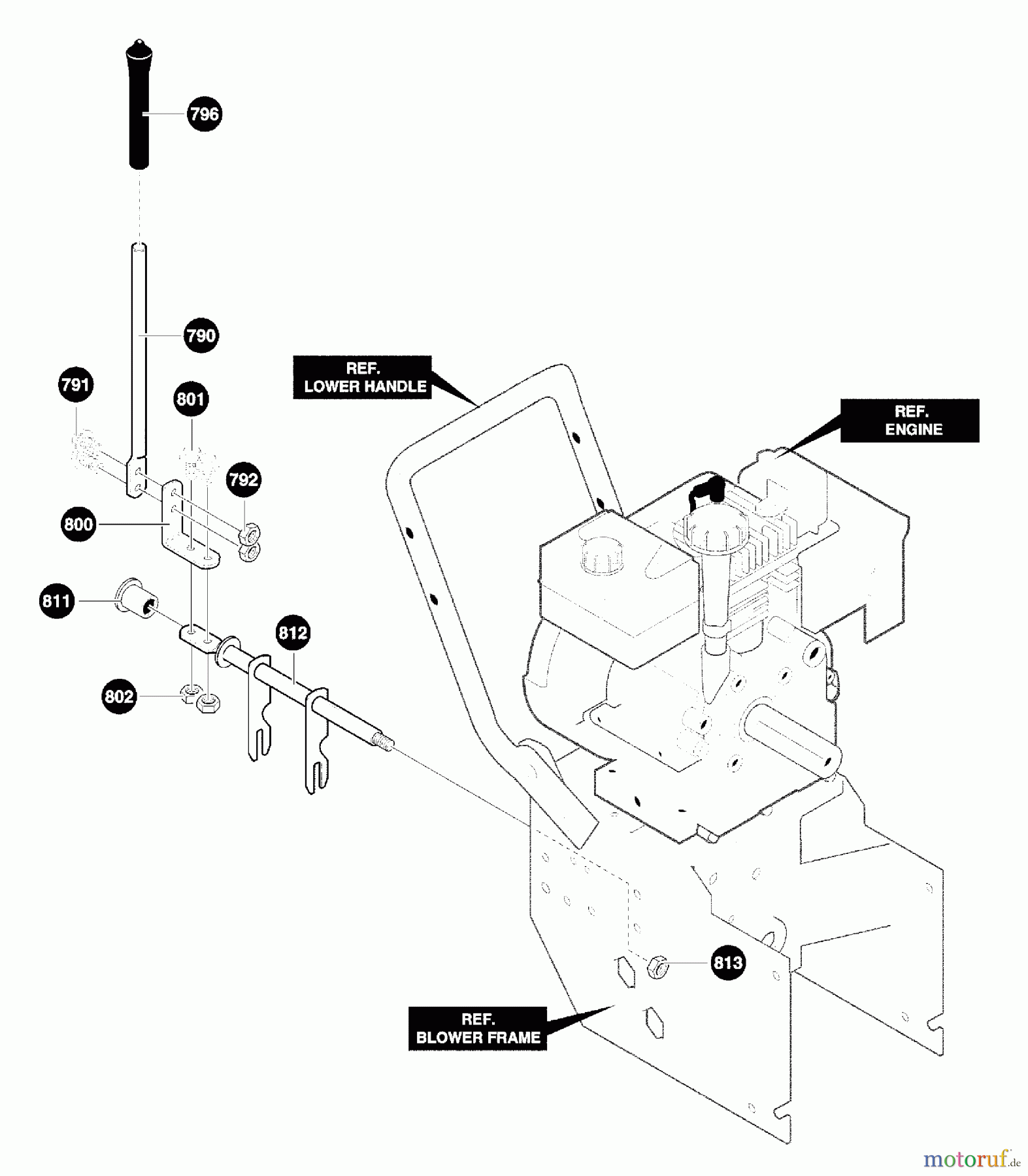 796

790

791

801

792

800

811

812

802

REF.
LOWER HANDLE

REF.
ENGINE

813

REF.
BLOWER FRAME

motoruf.de