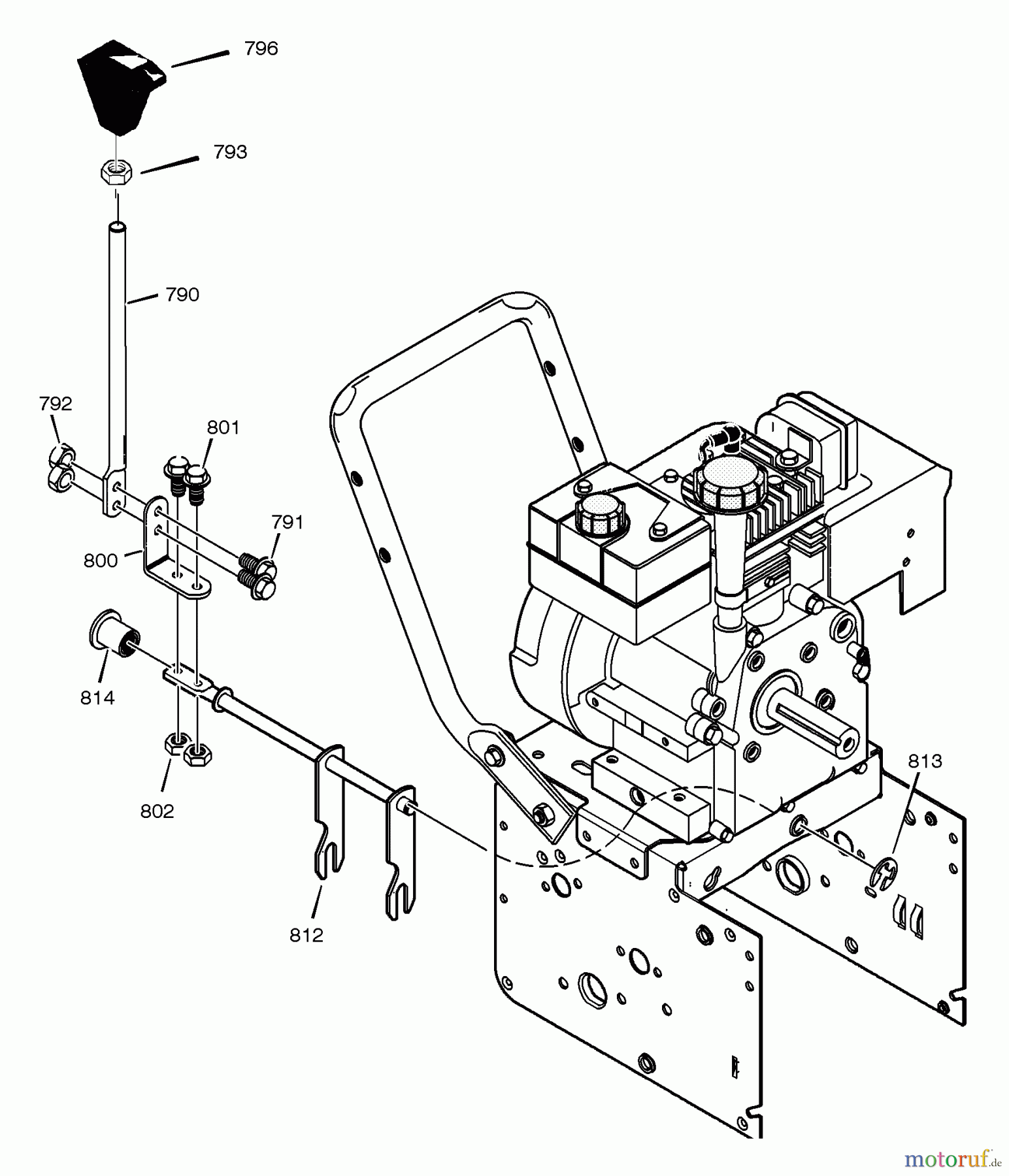 796
793
790
792
801
791
800
814
802
812
813
motoruf.de