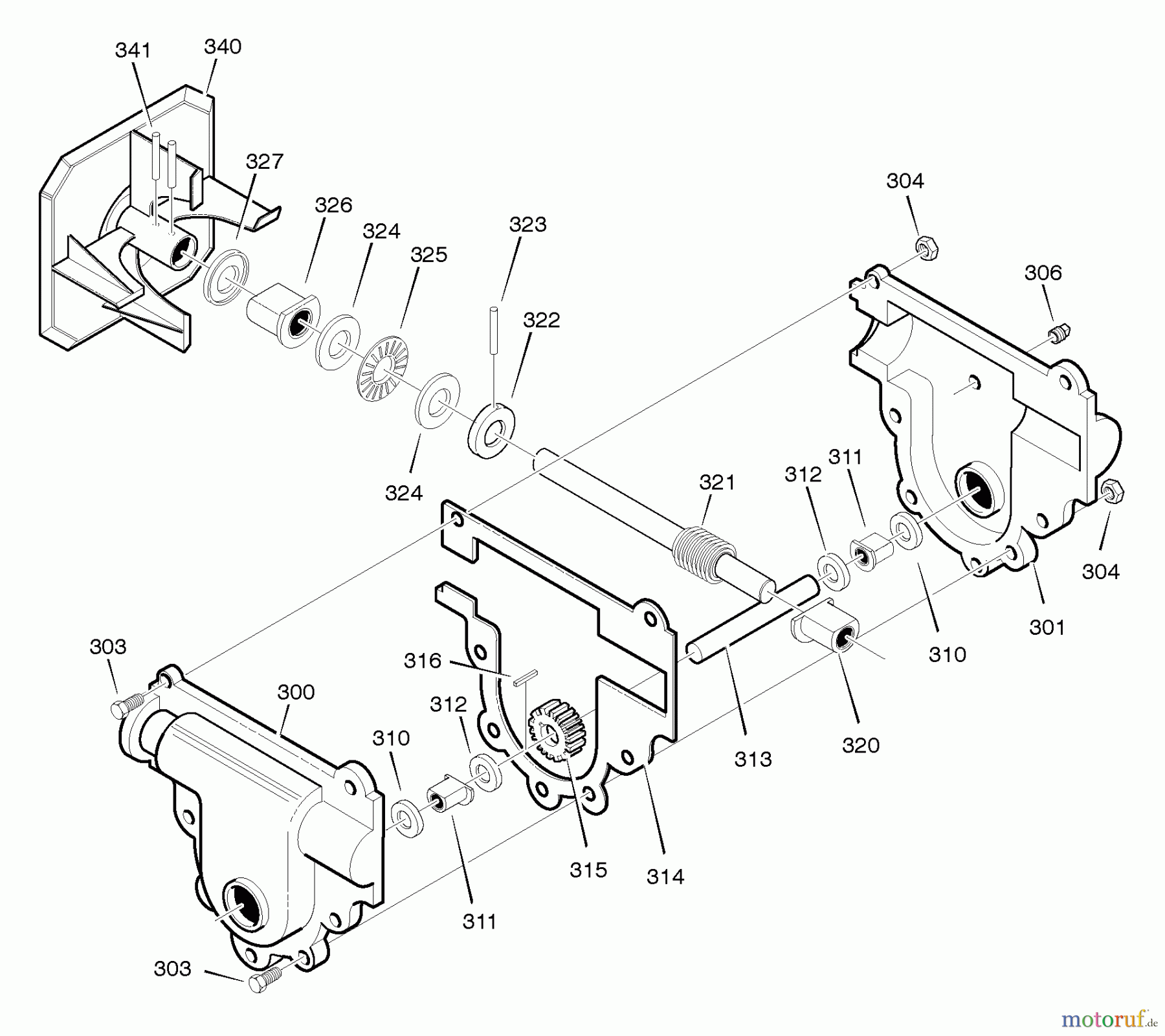 341
340
327
326
324
325
323
322
304
306
324
321
312
311
304
301
310
303
316
300
312
310
313
320
315
314
311
303
motoruf.de