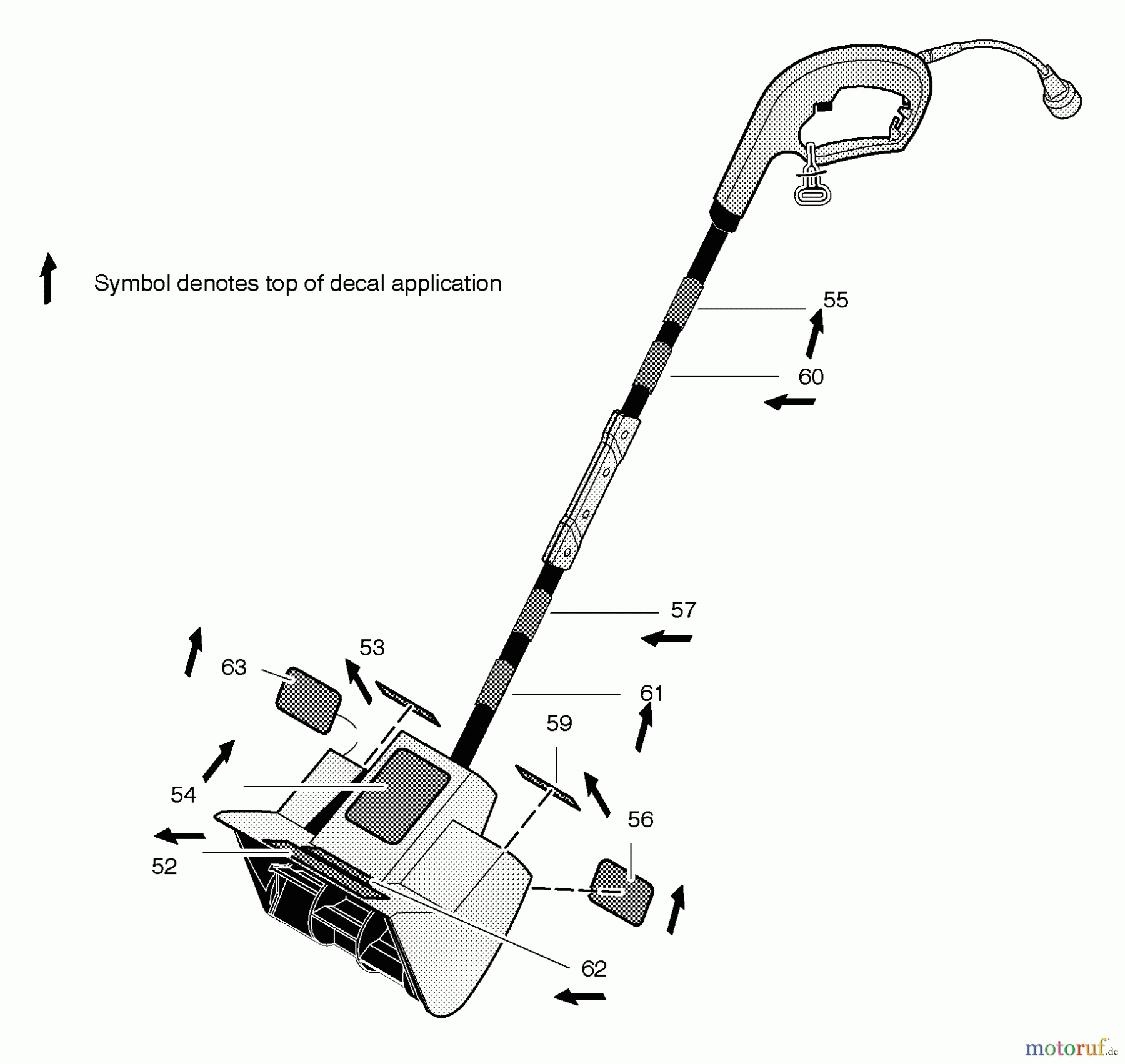 Symbol denotes top of decal application

55

60

57

53

63

61

59

54

56

52

62

motoruf.de