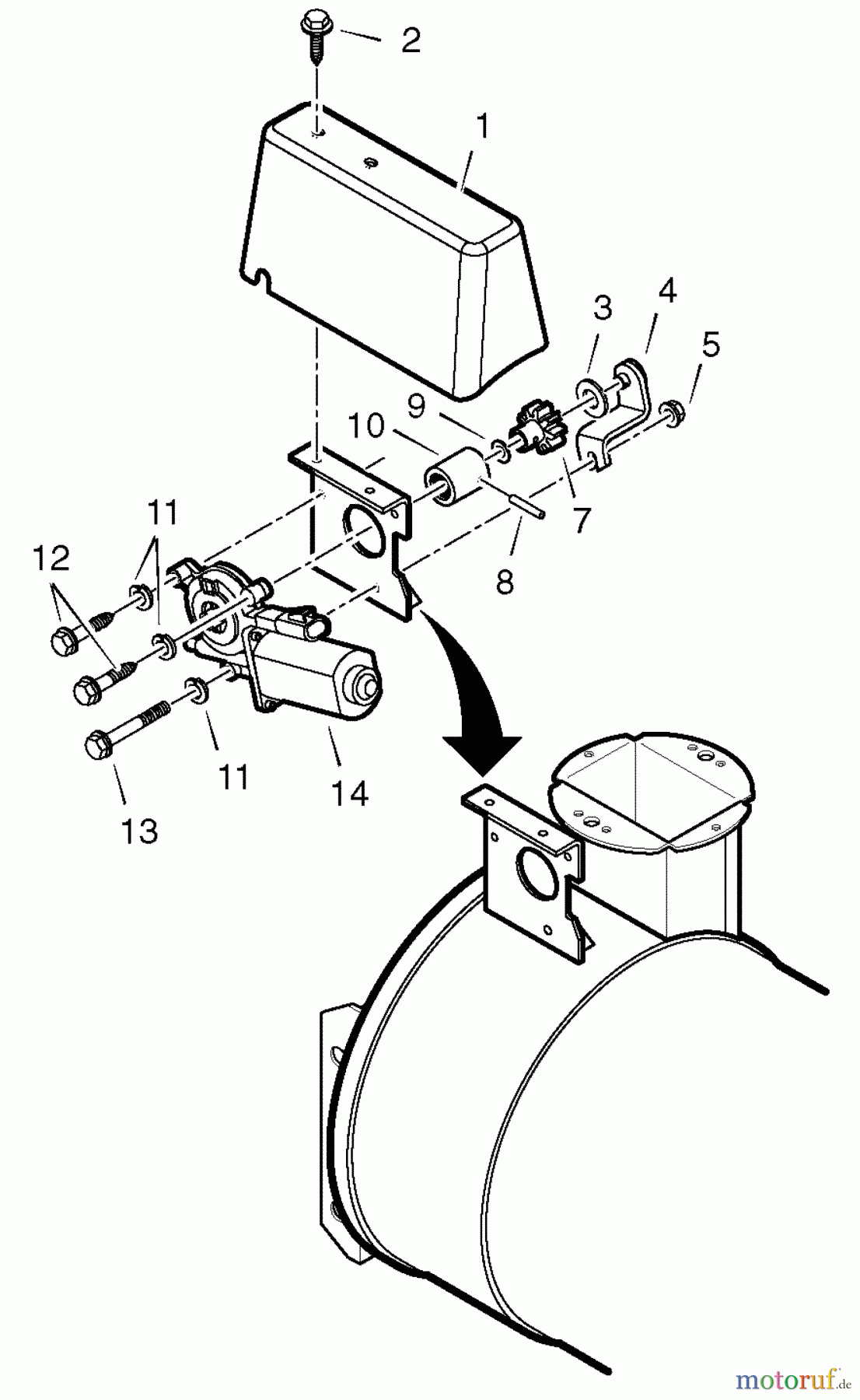 2
1
3
4
5
9
10
7
8
11
12
11
14
13
motoruf.de