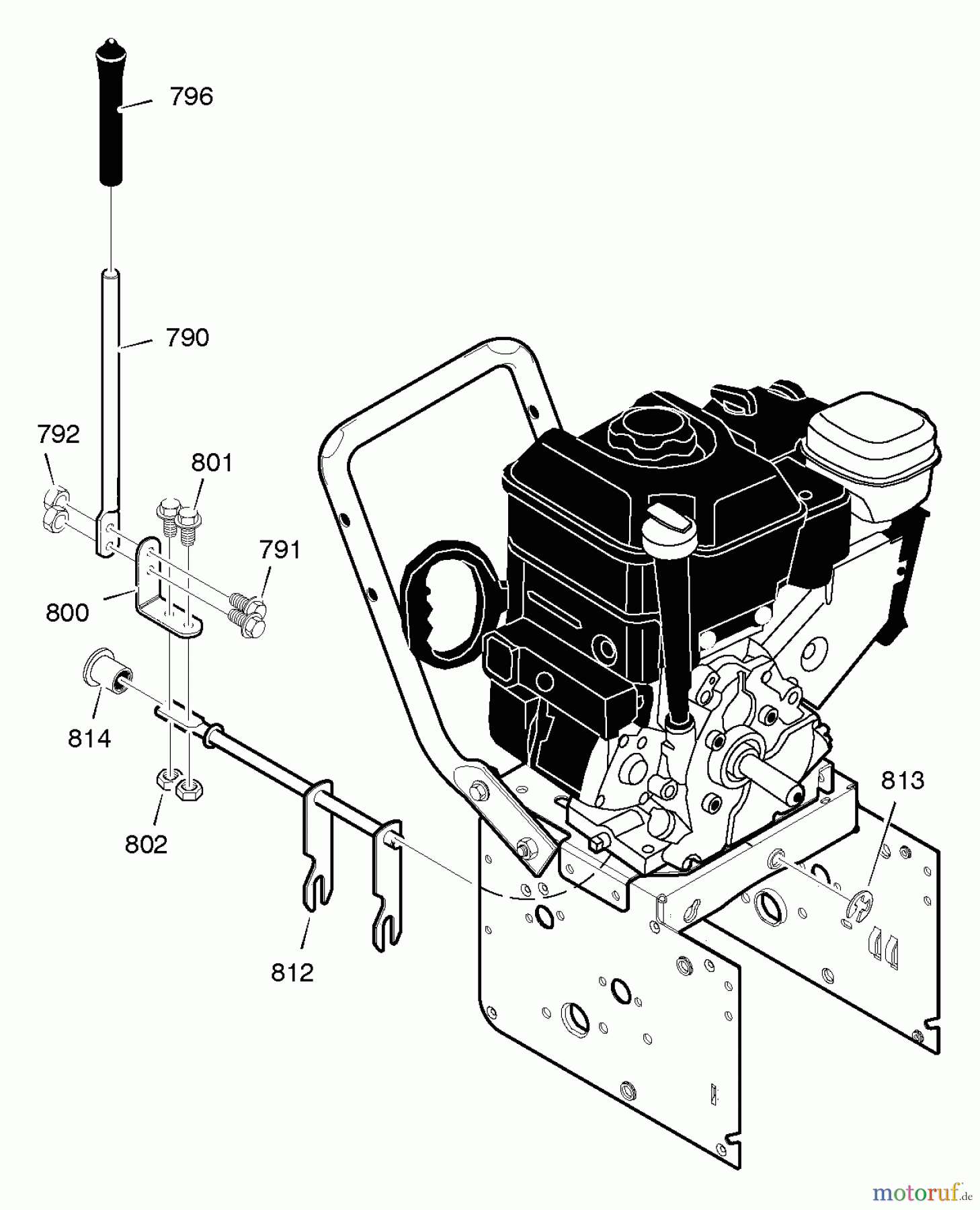 796

790

792

801

791

800

814

802

812

813

motoruf.de