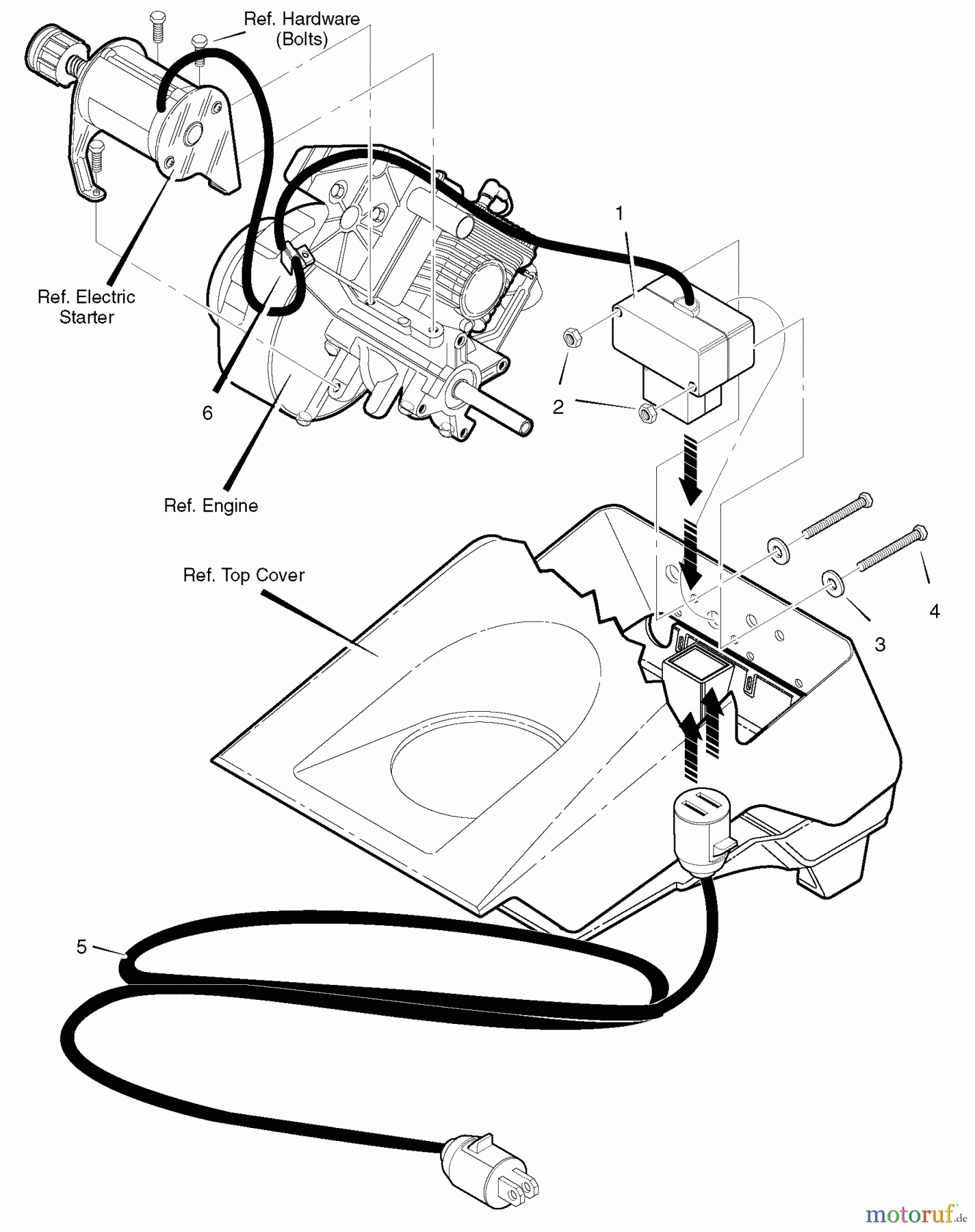 Ref. Hardware (Bolts)

Ref. Electric Starter

1

2

6

Ref. Engine

Ref. Top Cover

4

3

5

motoruf.de