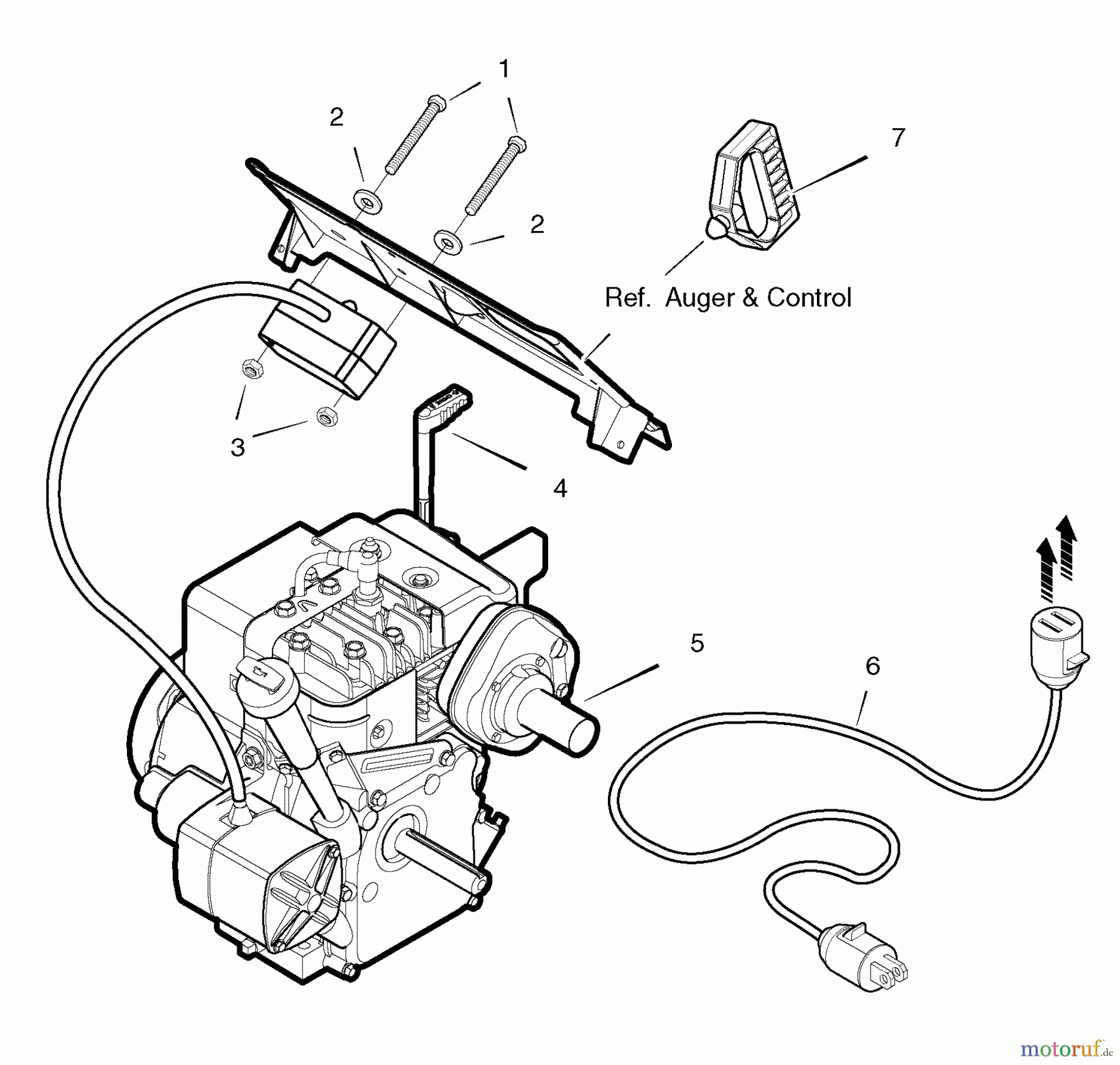 1
2
7
2
Ref. Auger & Control
3
4
5
6
motoruf.de