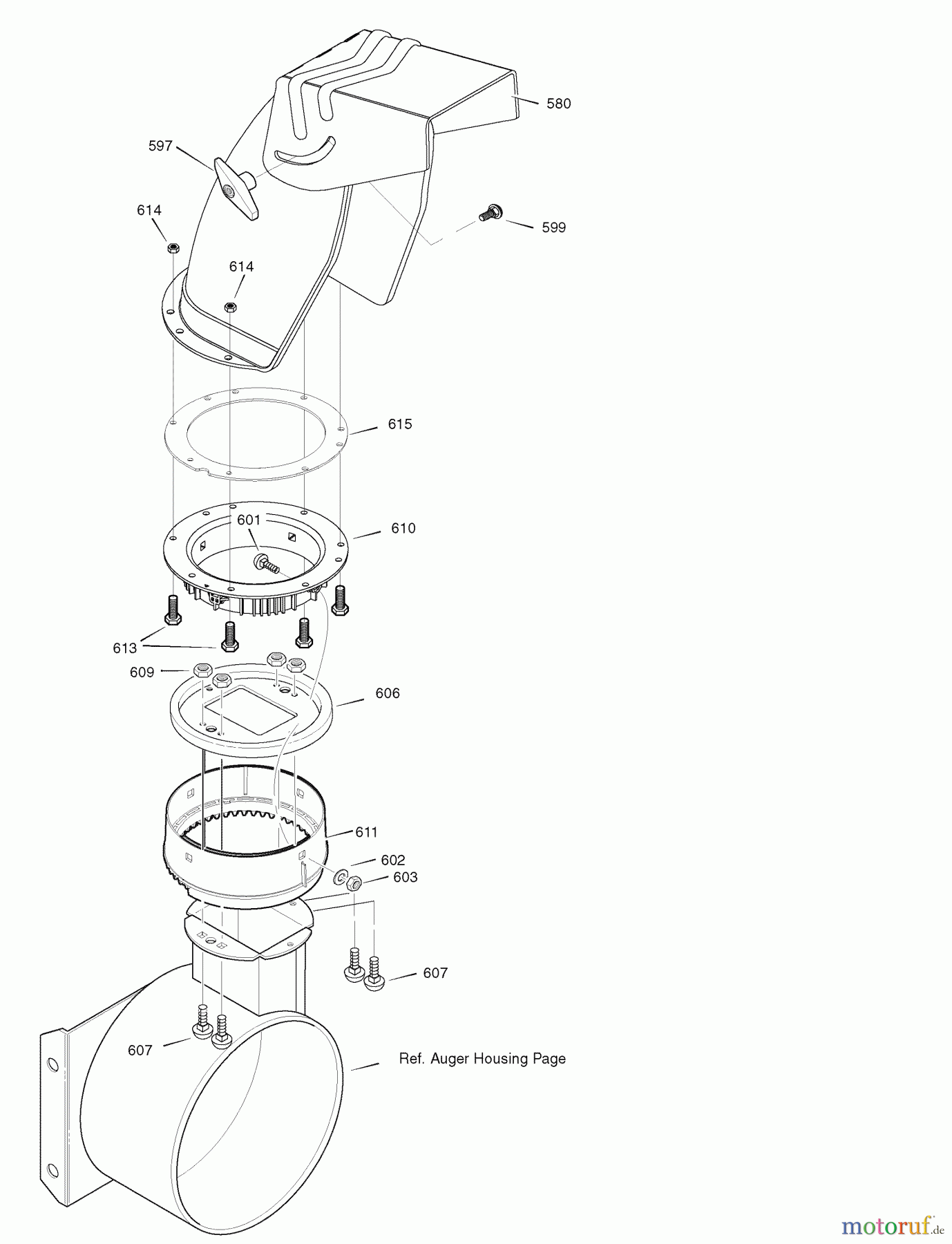 580

597

614

599

614

615

601

610

613

609

606

611

602

603

607

607

Ref. Auger Housing Page

motoruf.de