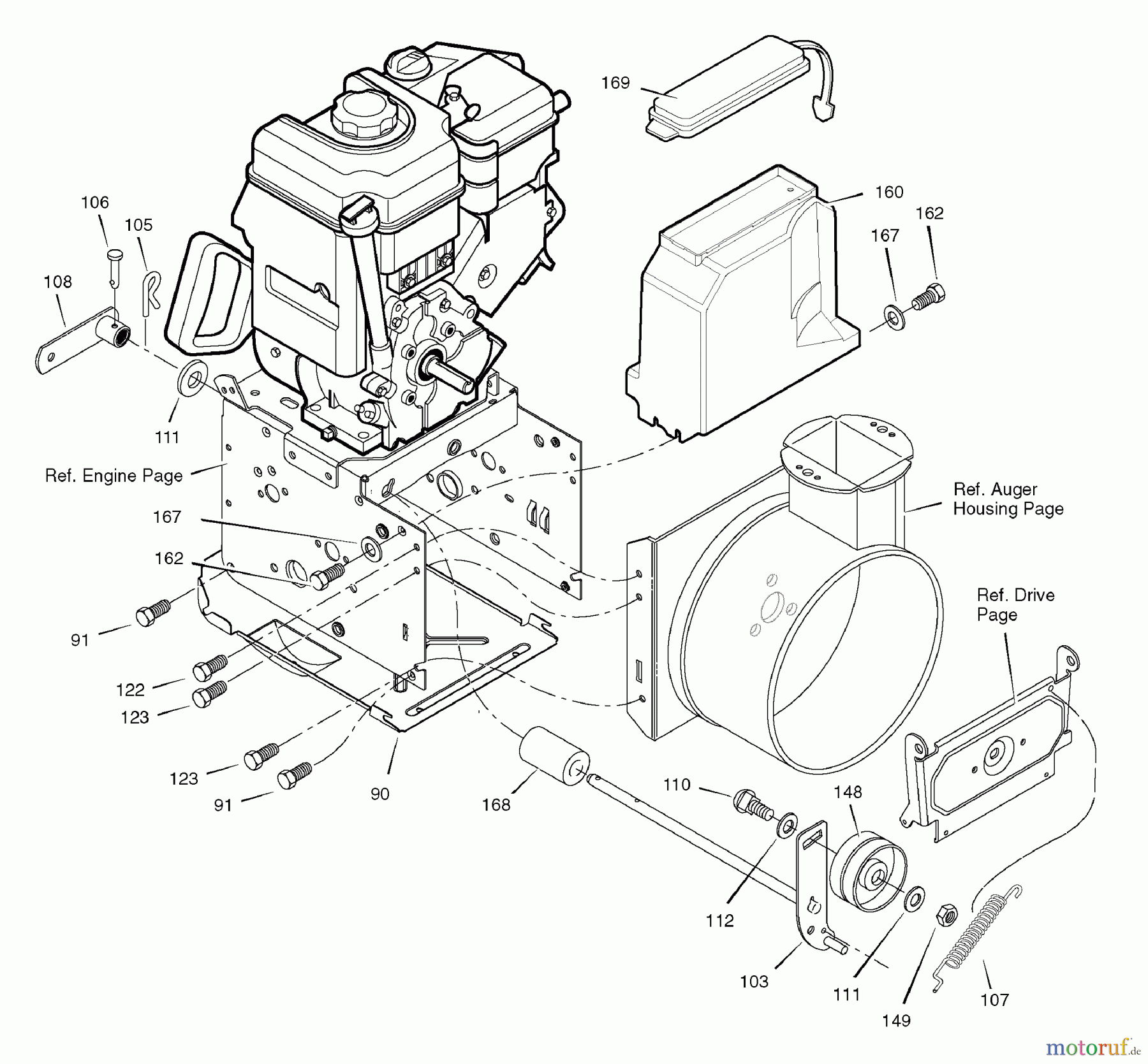 169

160

162

167

106

105

108

111

Ref. Engine Page

167

162

91

122

123

123

91

90

168

Ref. Auger Housing Page

Ref. Drive Page

110

148

112

103

111

149

107

motoruf.de