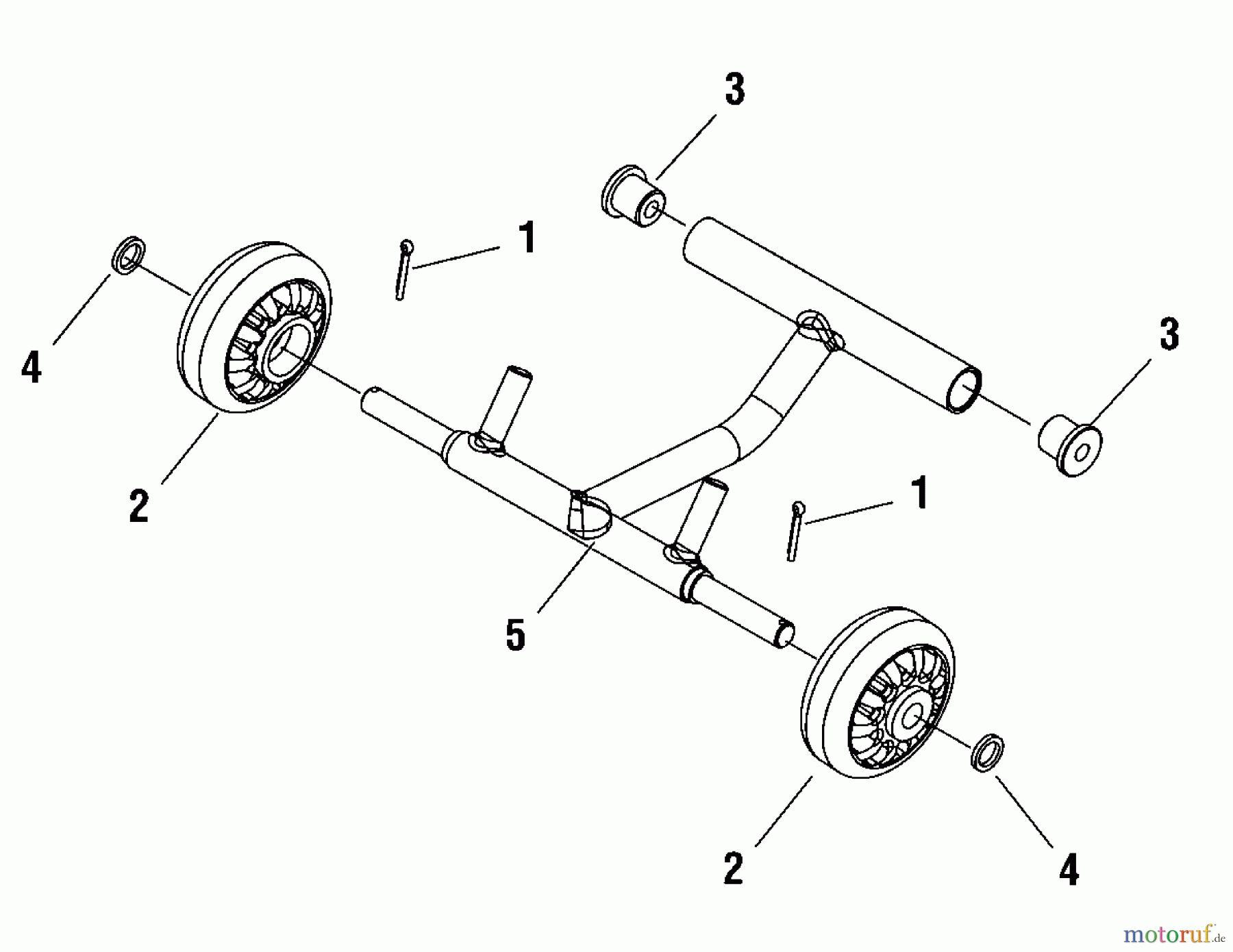 3
1
4
3
2
1
5
2
4
motoruf.de