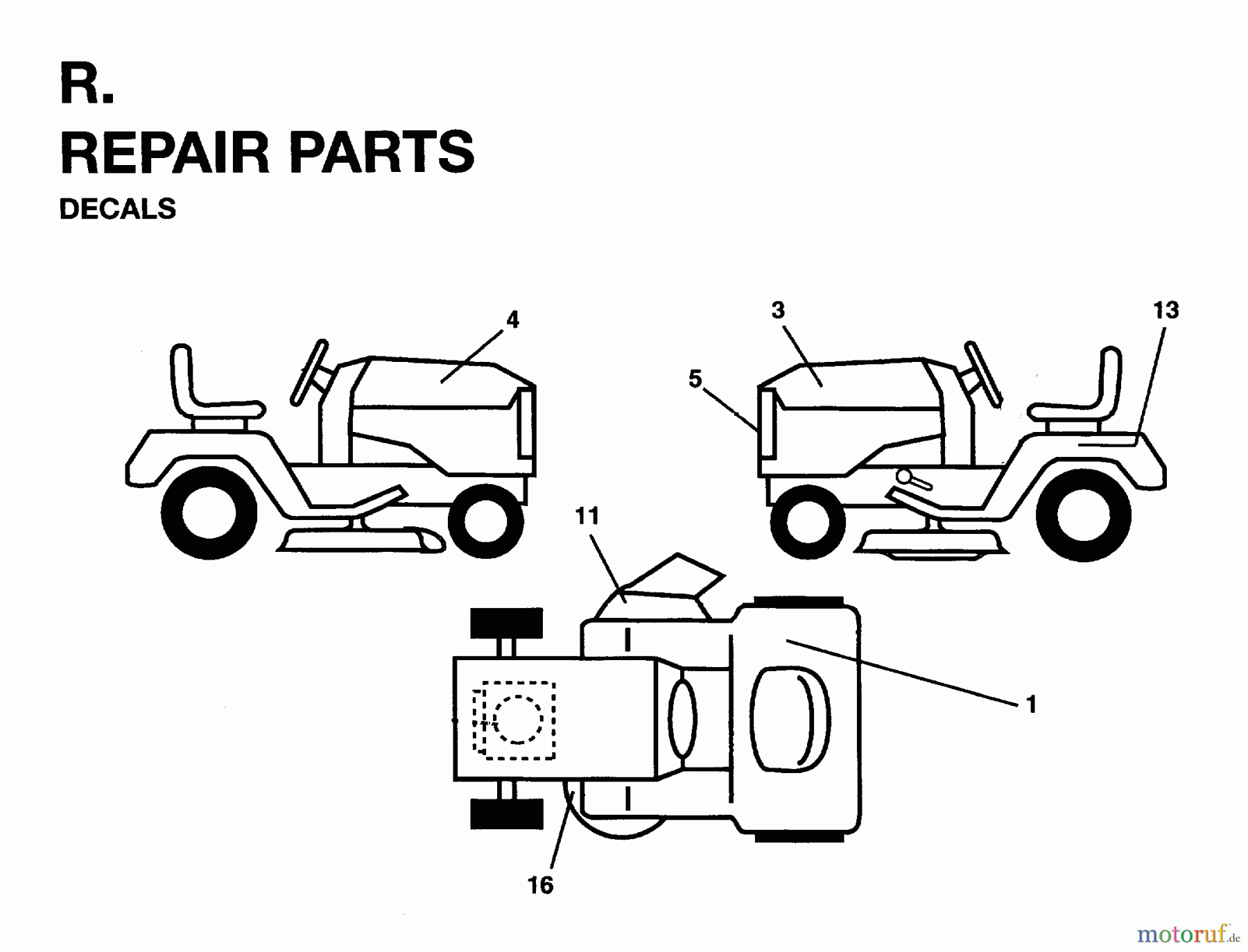 R.
REPAIR PARTS
DECALS

4

3

13

5

11

1

16

motoruf.de