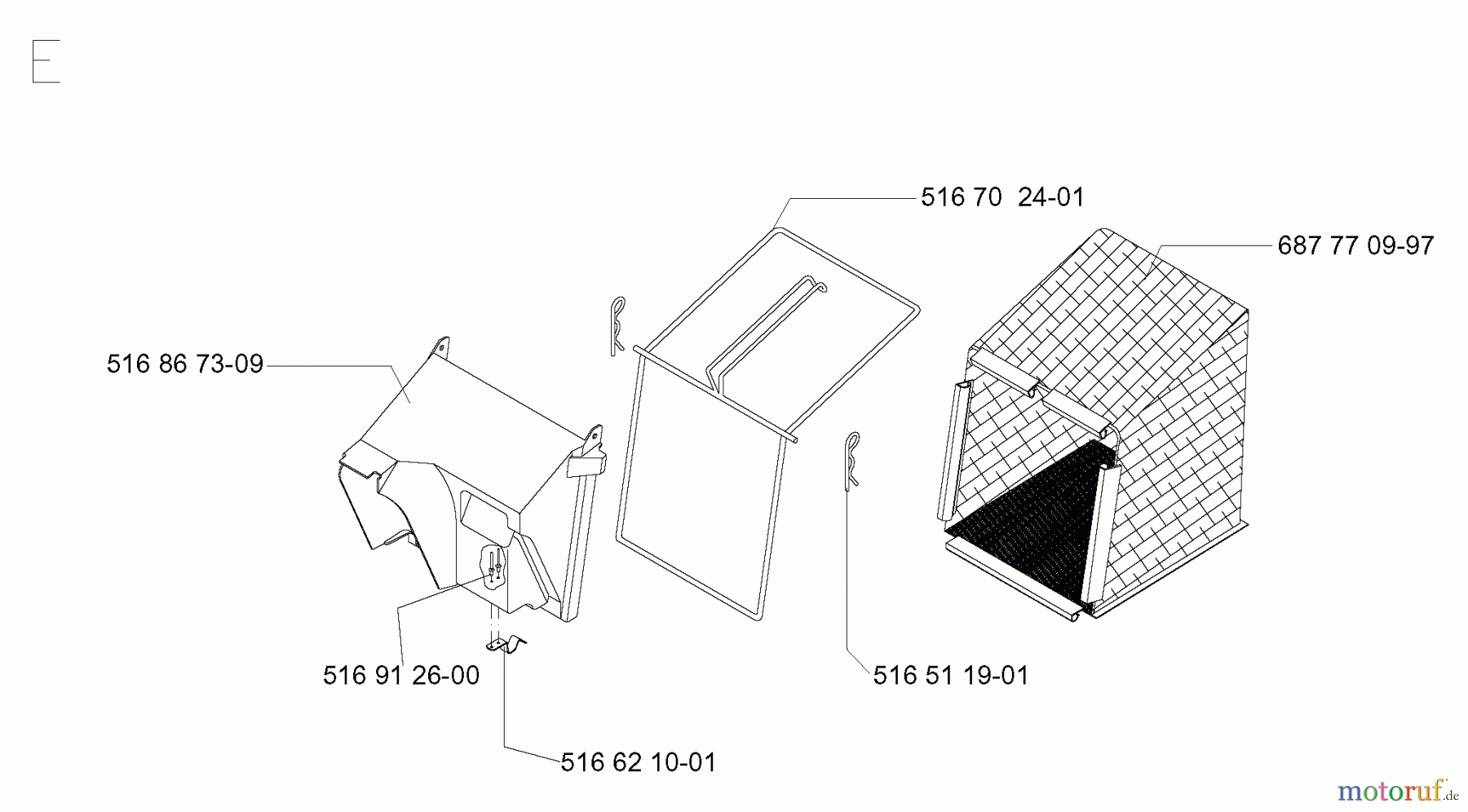 E

516 70 24-01

687 77 09-97

516 86 73-09

516 91 26-00

516 51 19-01

516 62 10-01

motoruf.de