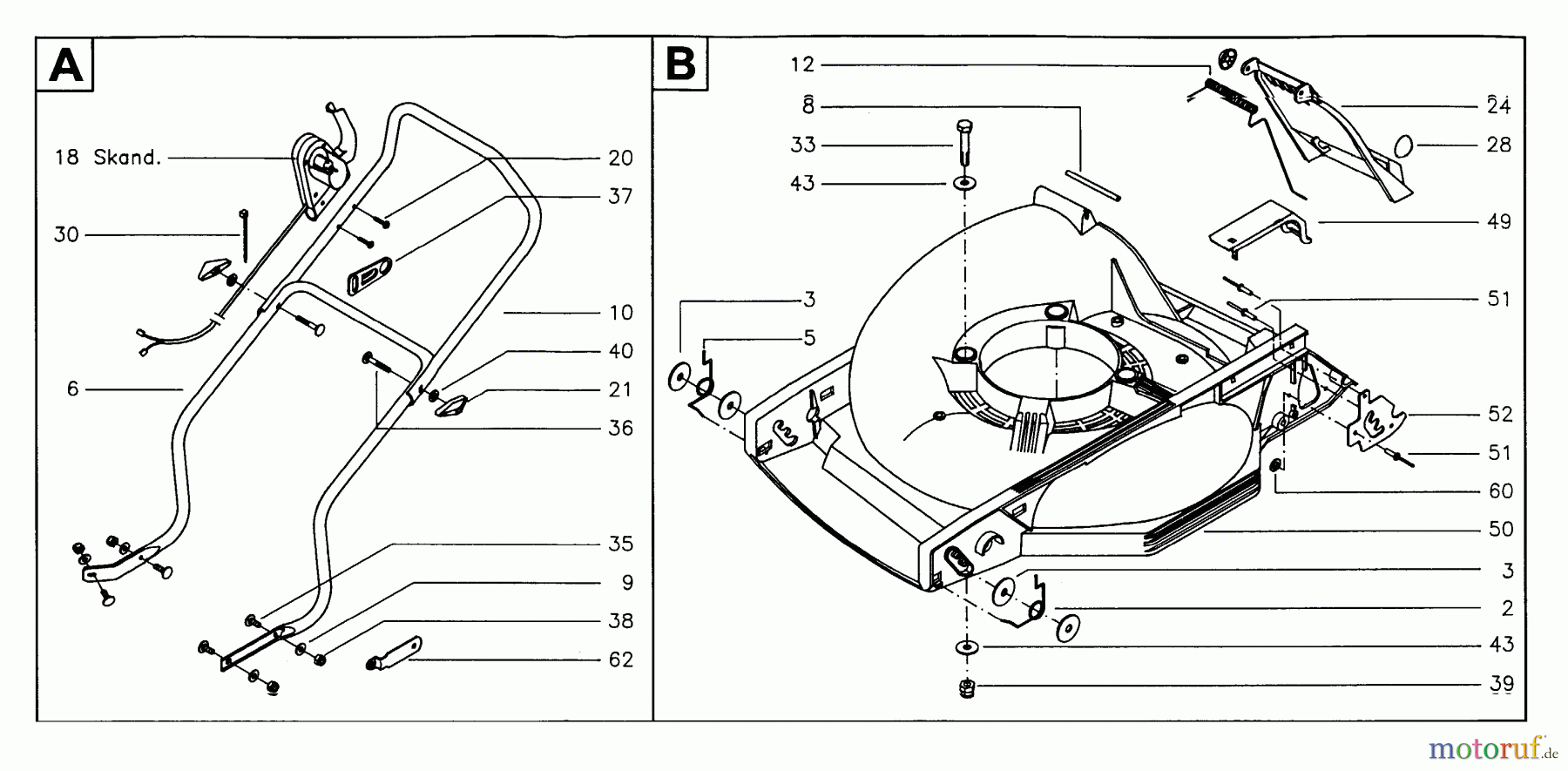 A

18 Skand.

30

6

20

37

10

40

21

36

35

9

38

62

B

12

8

33

43

3

5

24

28

49

51

52

51

60

50

3

2

43

39

motoruf.de