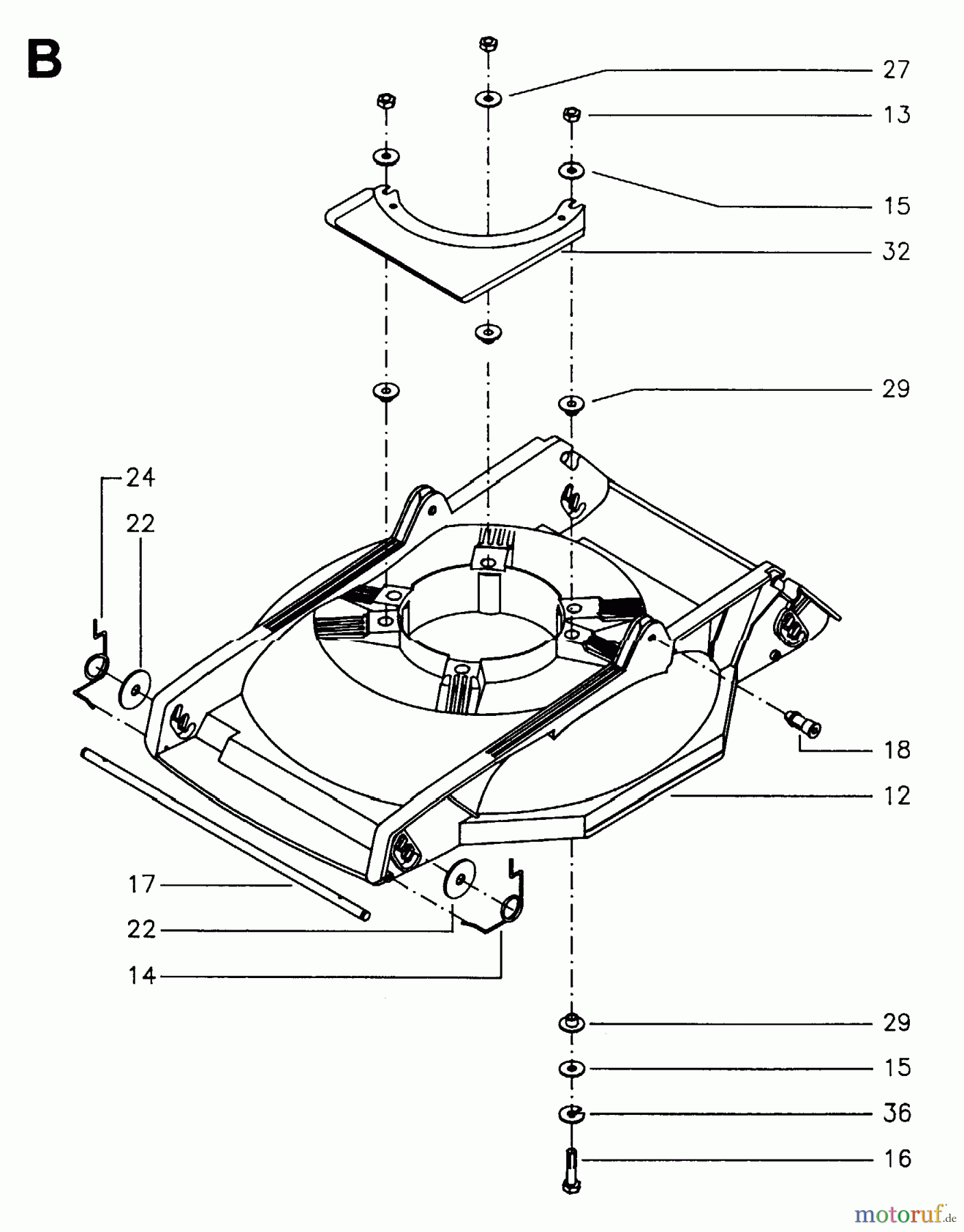 B

27
13
15
32
29
24
22
18
12
17
22
14
29
15
36
16

motoruf.de