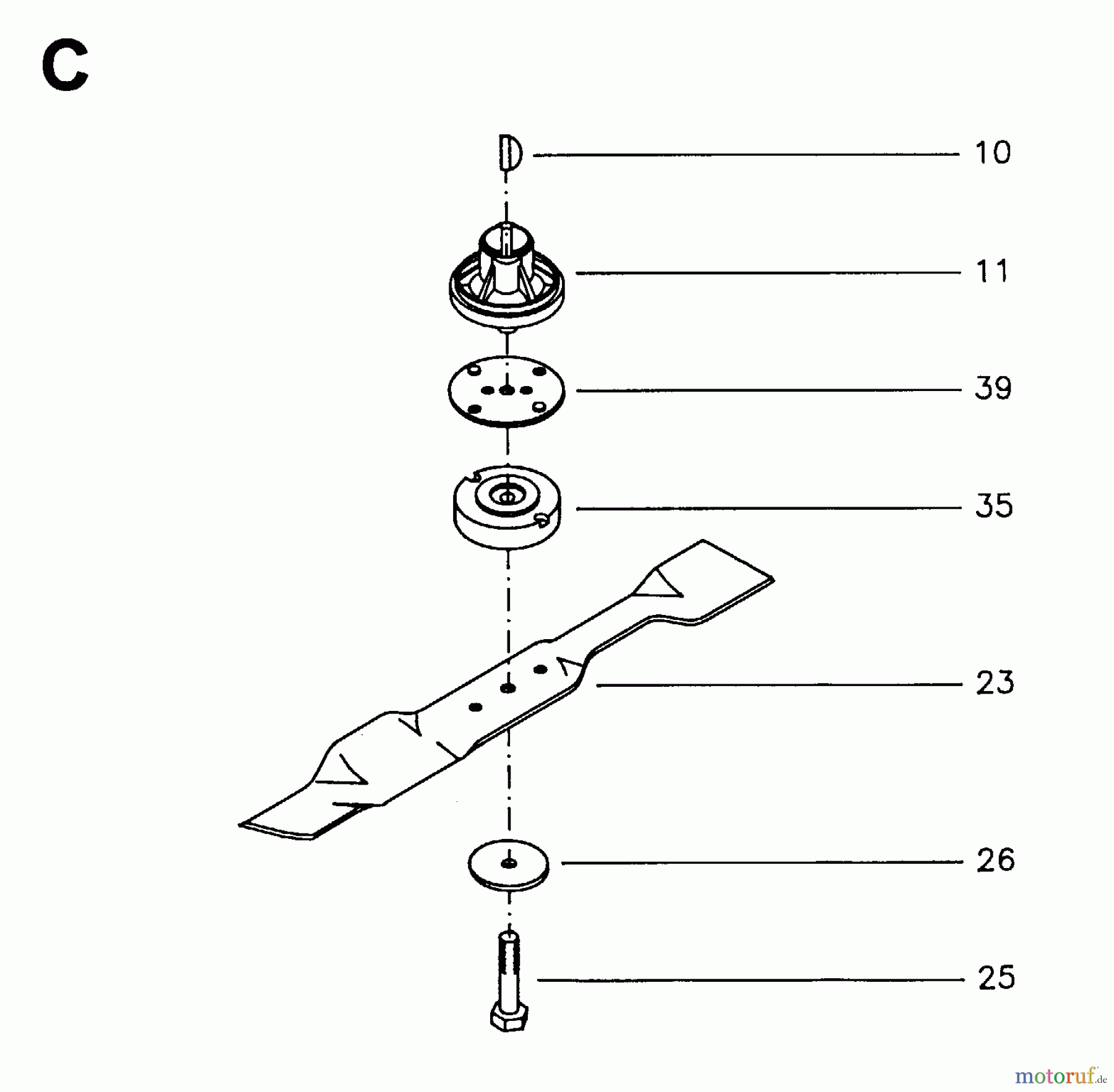 C

10

11

39

35

23

26

25

motoruf.de