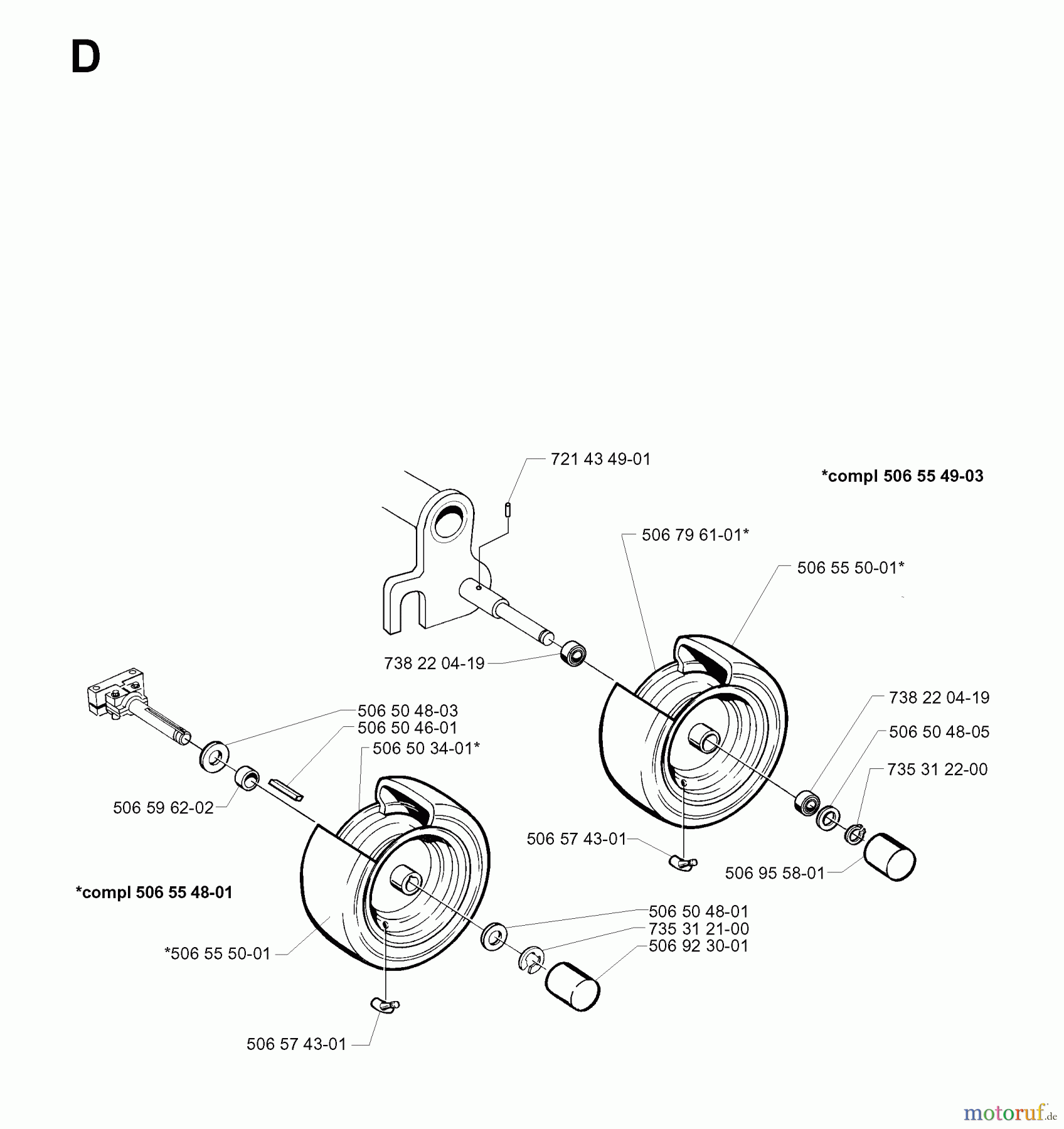 D

721 43 49-01

*compl 506 55 49-03

506 79 61-01*

506 55 50-01*

738 22 04-19

738 22 04-19

506 50 48-05

735 31 22-00

506 50 48-03

506 50 46-01

506 50 34-01*

506 59 62-02

506 57 43-01

506 95 58-01

*compl 506 55 48-01

506 50 48-01

735 31 21-00

506 92 30-01

*506 55 50-01

506 57 43-01

motoruf.de