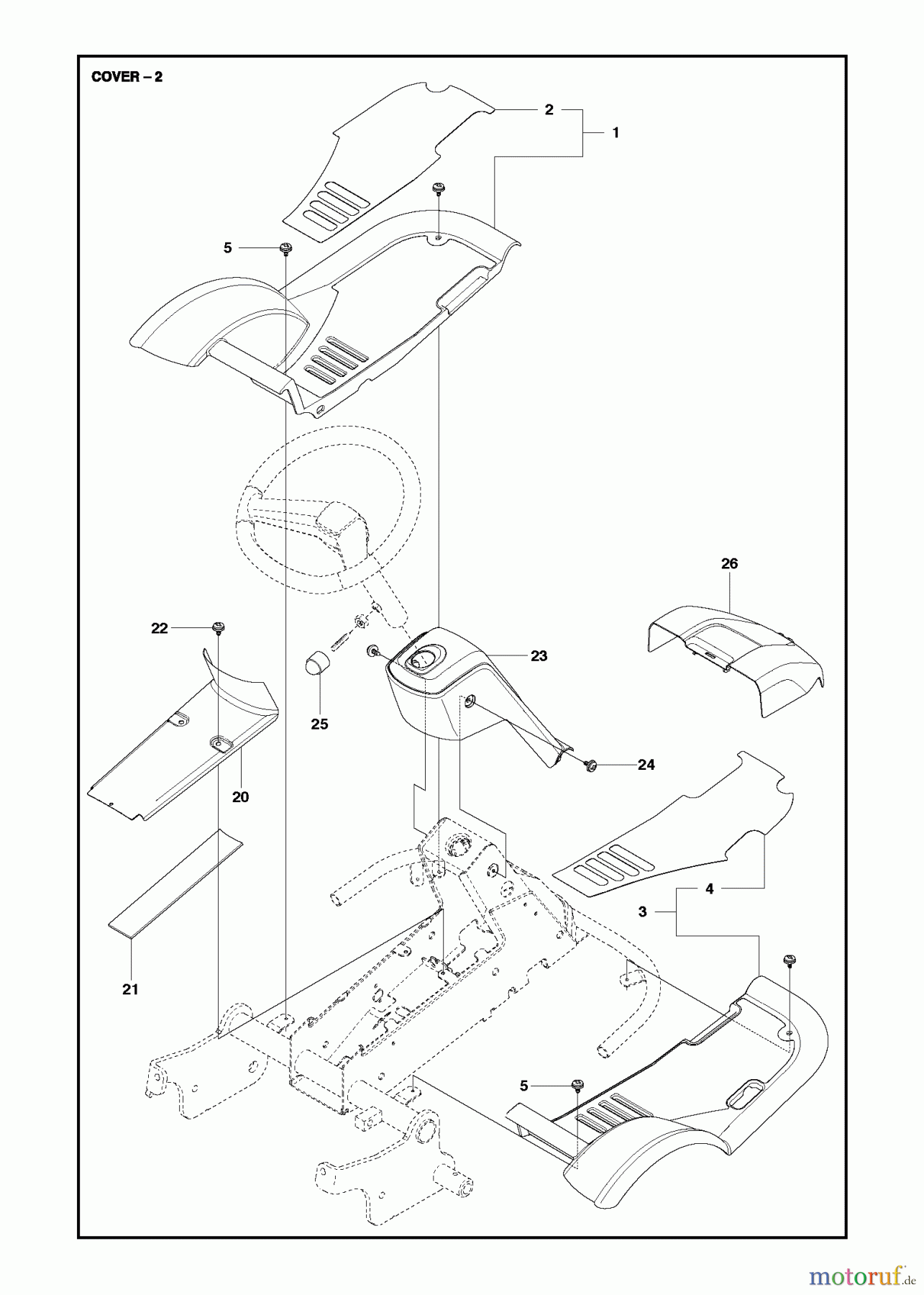 COVER – 2

2
1
5
26
22
23
25
24
20
4
3
21
5

motoruf.de