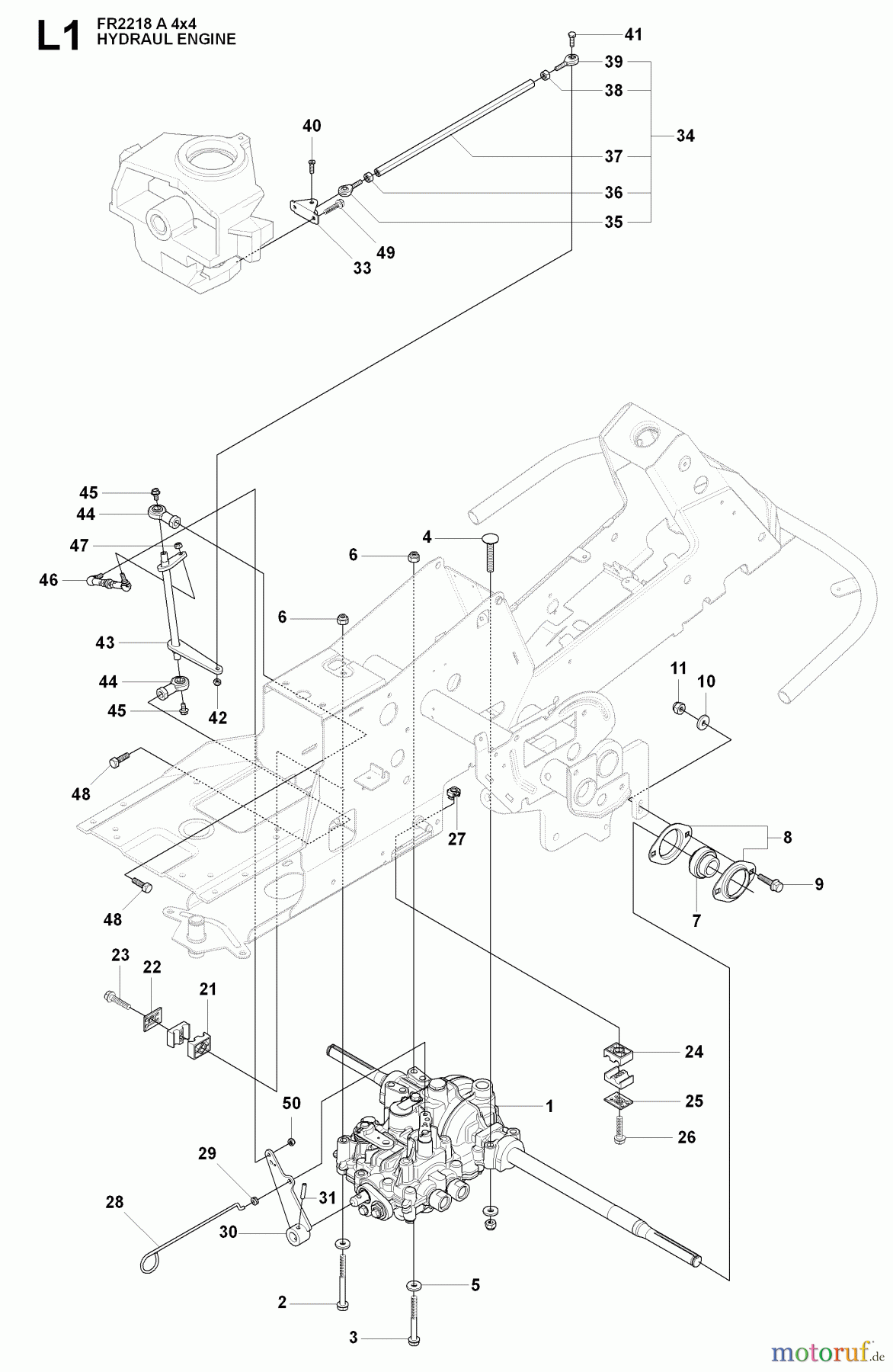 L1 FR2218 A 4x4
HYDRAUL ENGINE

41
39
38
34
37
36
35
40
49
33
45
44
47
46
43
44
45
42
4
6
6
11
10
48
48
27
8
9
7
23
22
21
24
25
26
1
50
29
28
31
30
5
2
3

motoruf.de