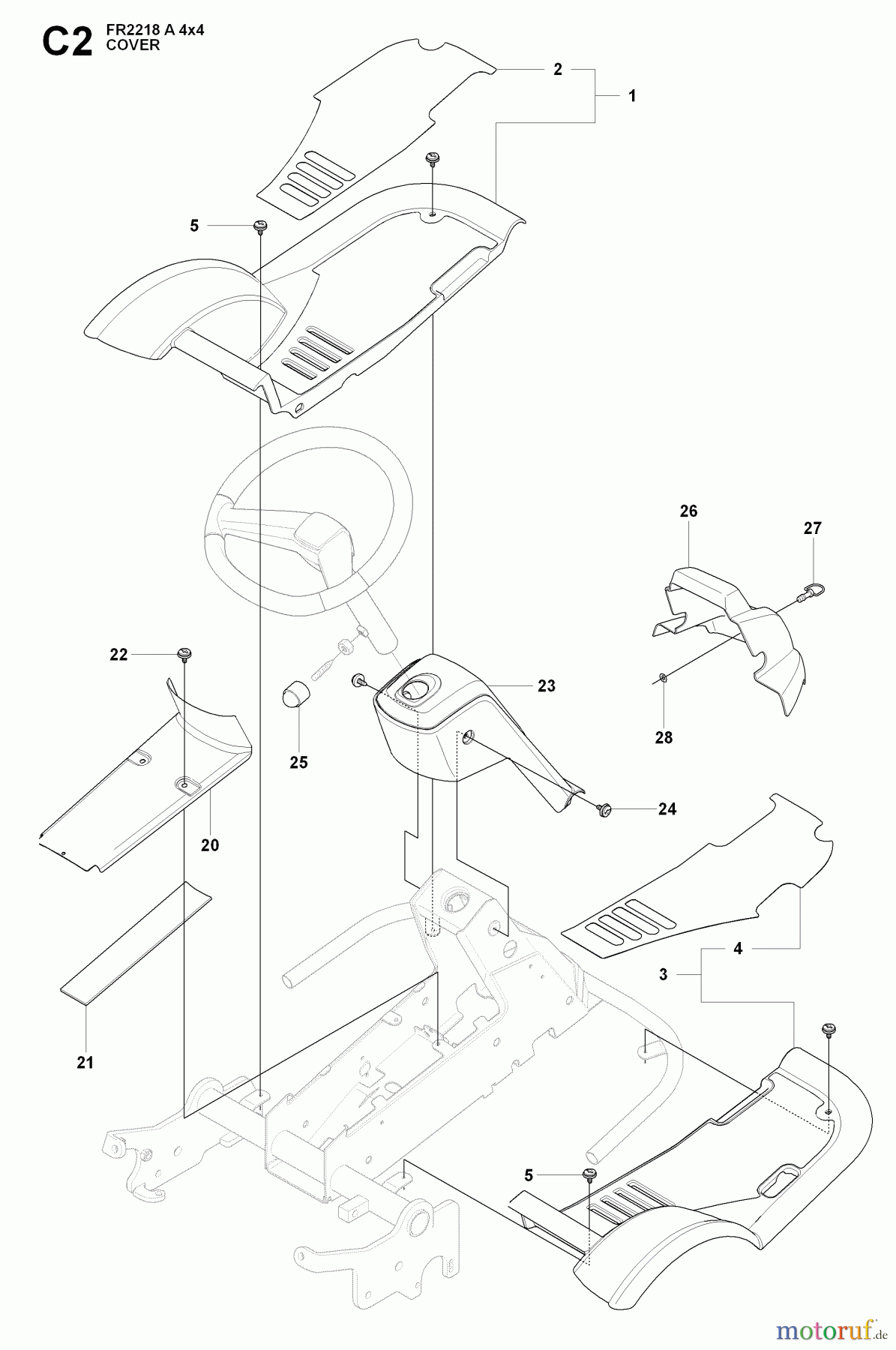 C2 FR2218 A 4x4
COVER

2
1
5
26
27
22
23
28
25
24
20
4
3
21
5

motoruf.de