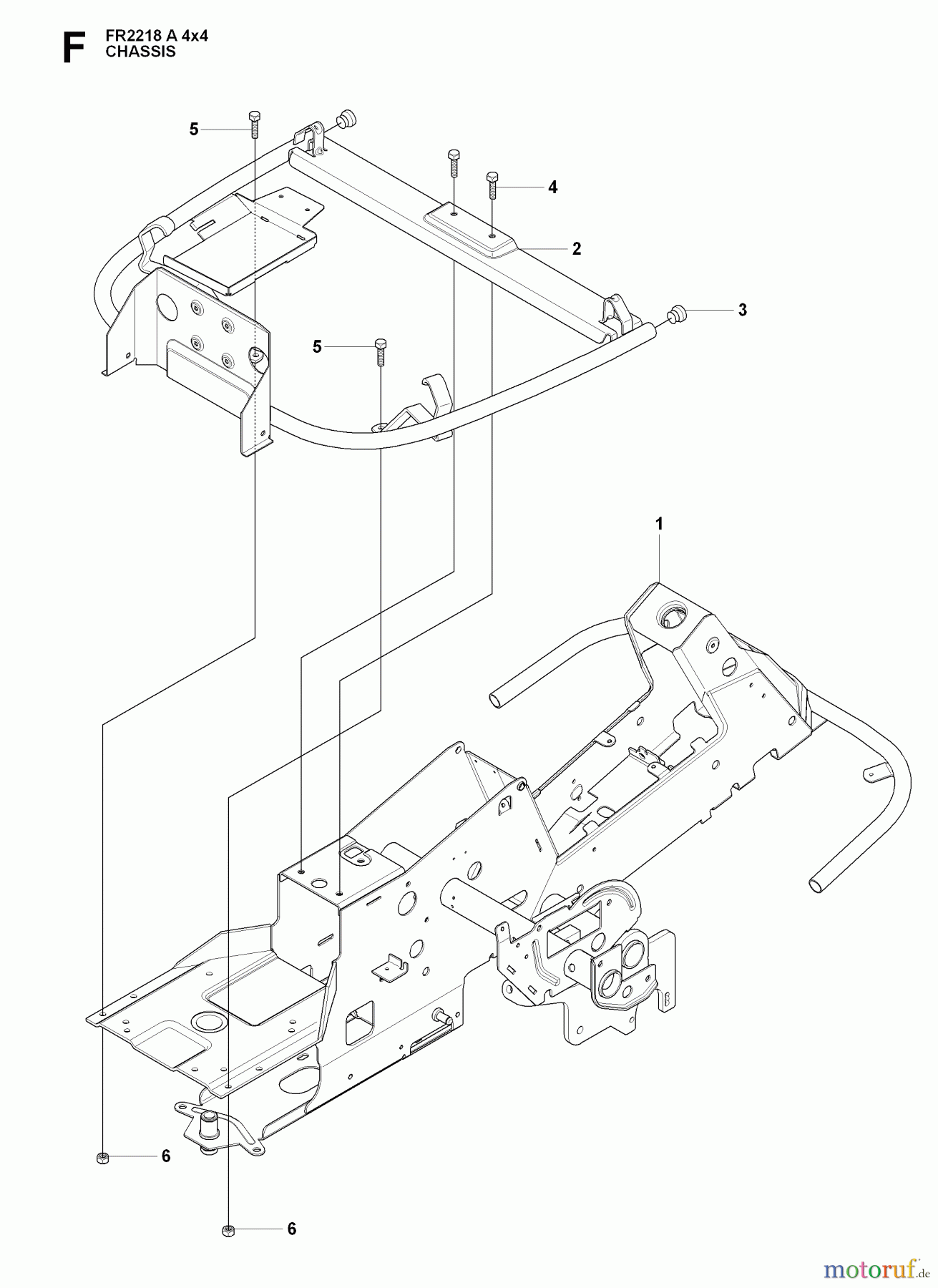 F FR2218 A 4x4
CHASSIS

5
4
2
3
5
1
6
6

motoruf.de