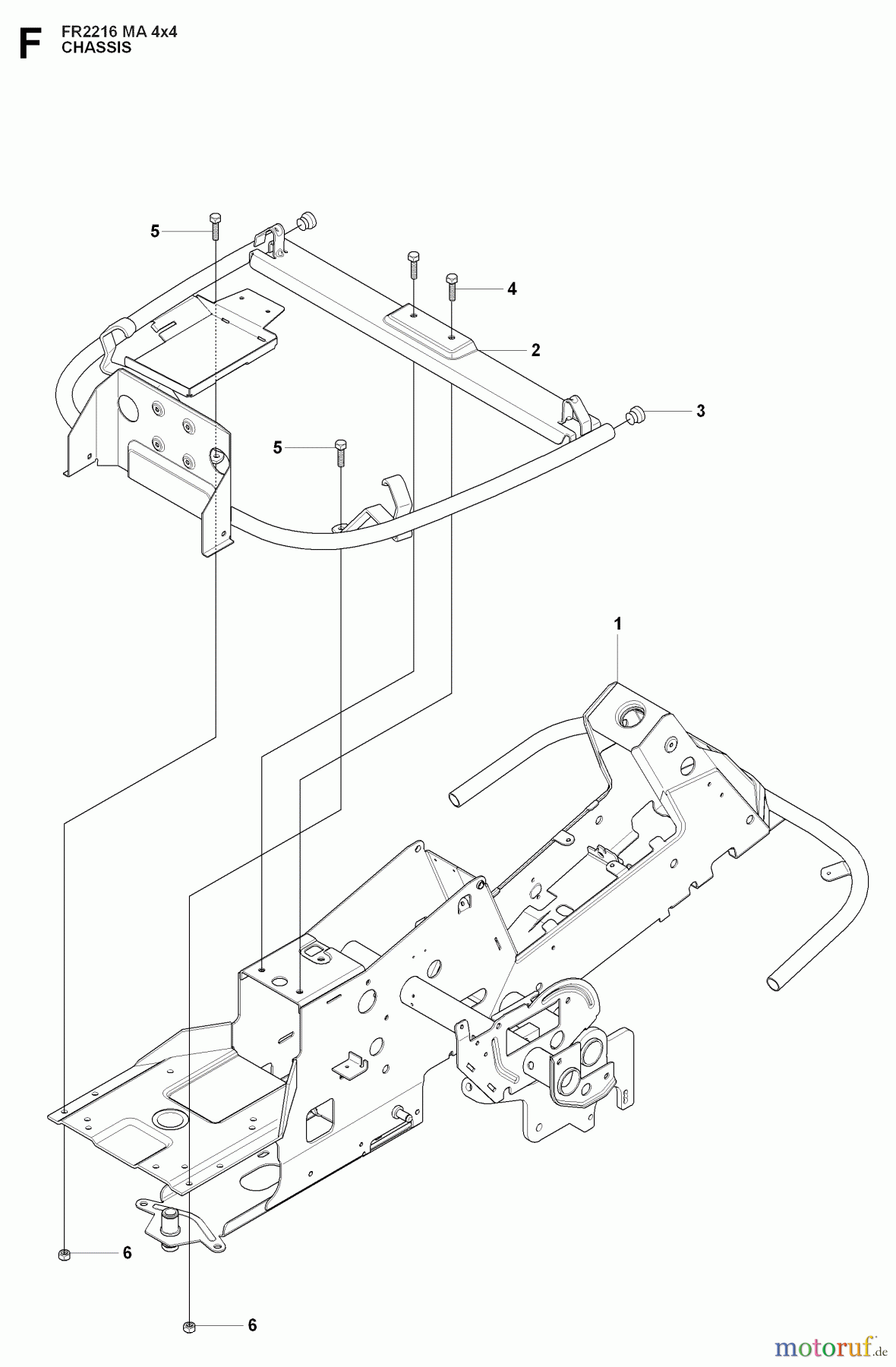 F
FR2216 MA 4x4
CHASSIS

5
4
2
3
5
1
6
6

motoruf.de