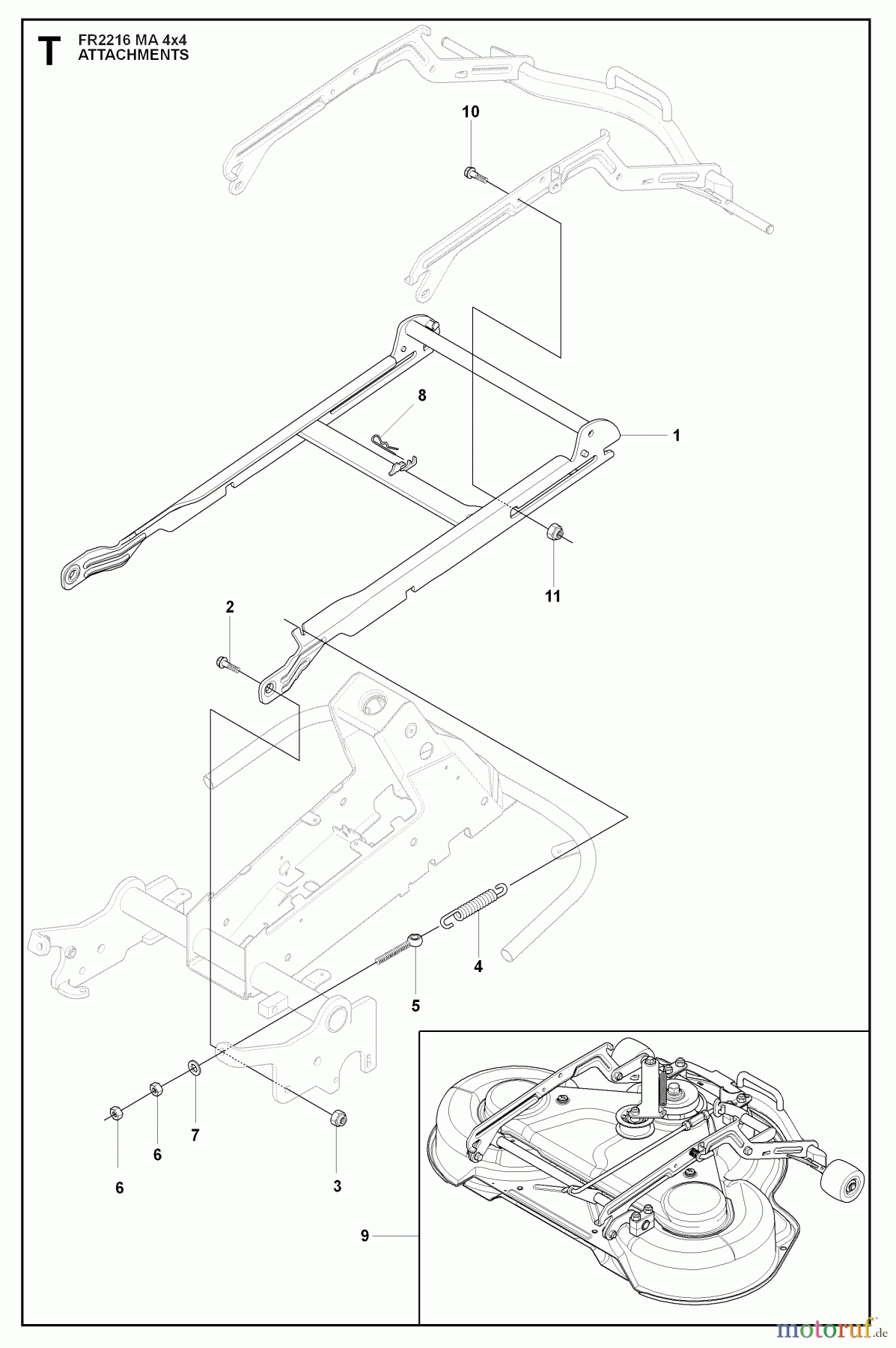 T FR2216 MA 4x4
ATTACHMENTS

10

8

1

11

2

4

5

7

6

6

3

9

motoruf.de