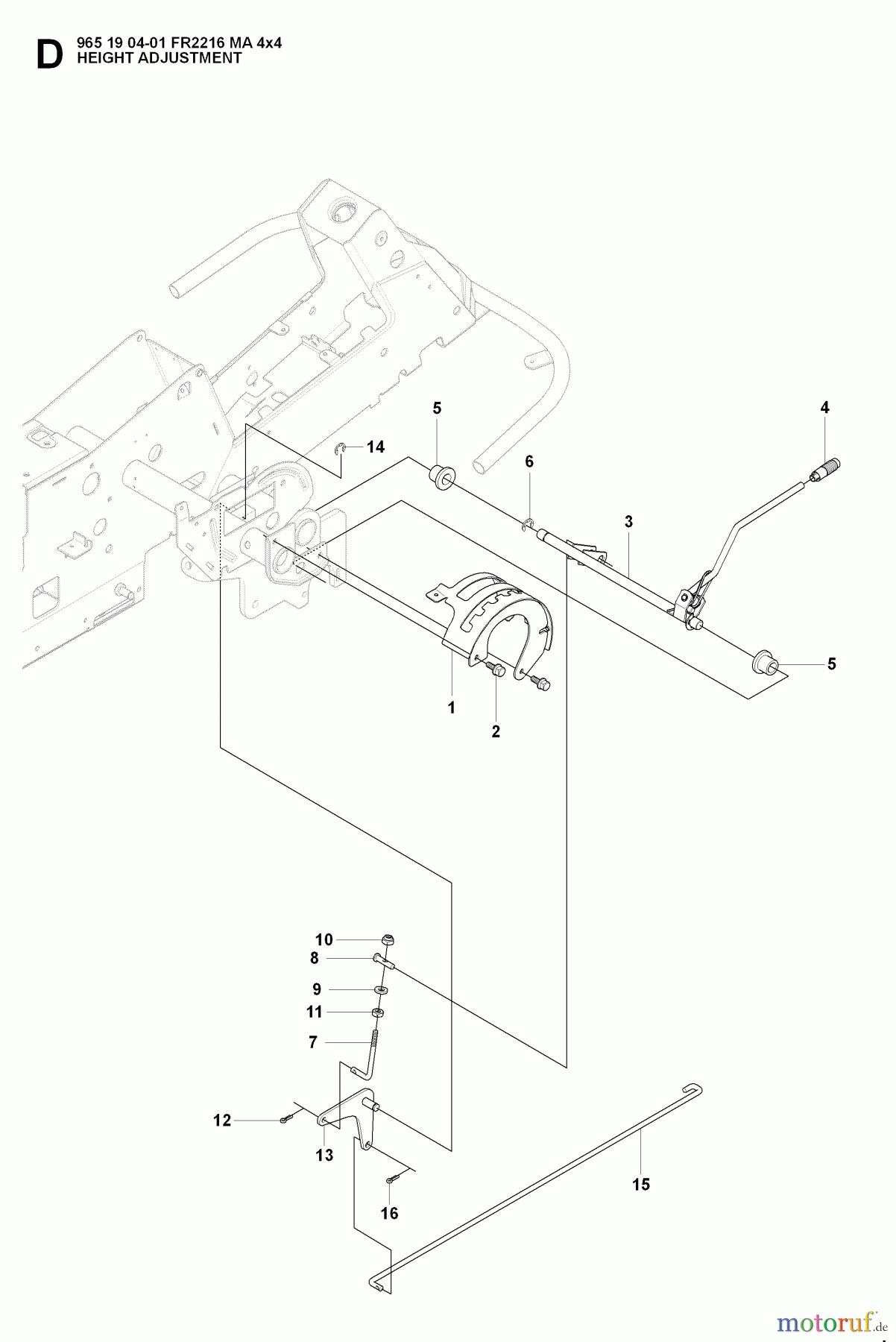 D 965 19 04-01 FR2216 MA 4x4
HEIGHT ADJUSTMENT

5
4
14
6
3
5
1
2
10
8
9
11
7
12
13
16
15

motoruf.de