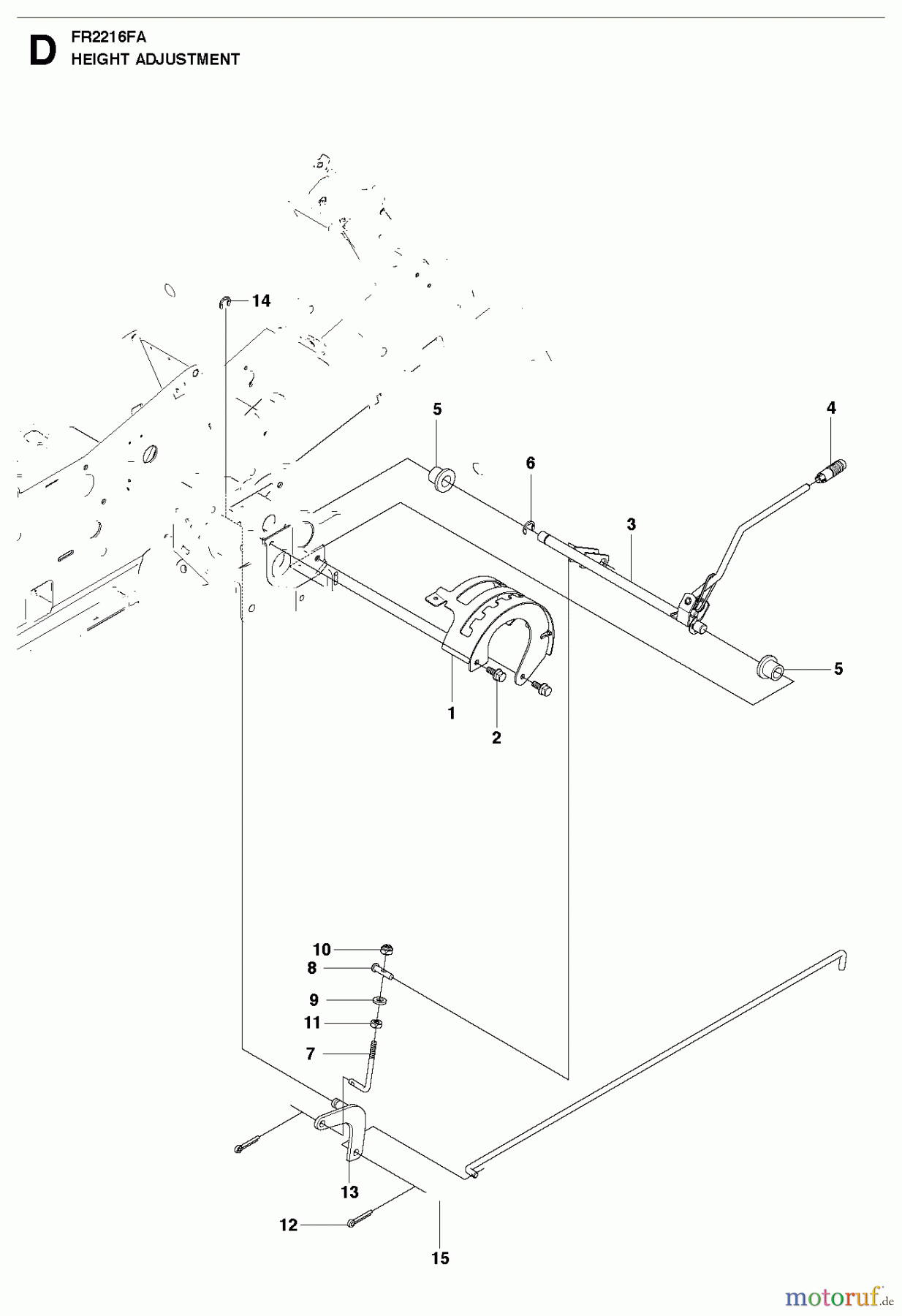 D FR2216FA
HEIGHT ADJUSTMENT

14
5
4
6
3
5
1
2
10
8
9
11
7
13
12
15

motoruf.de