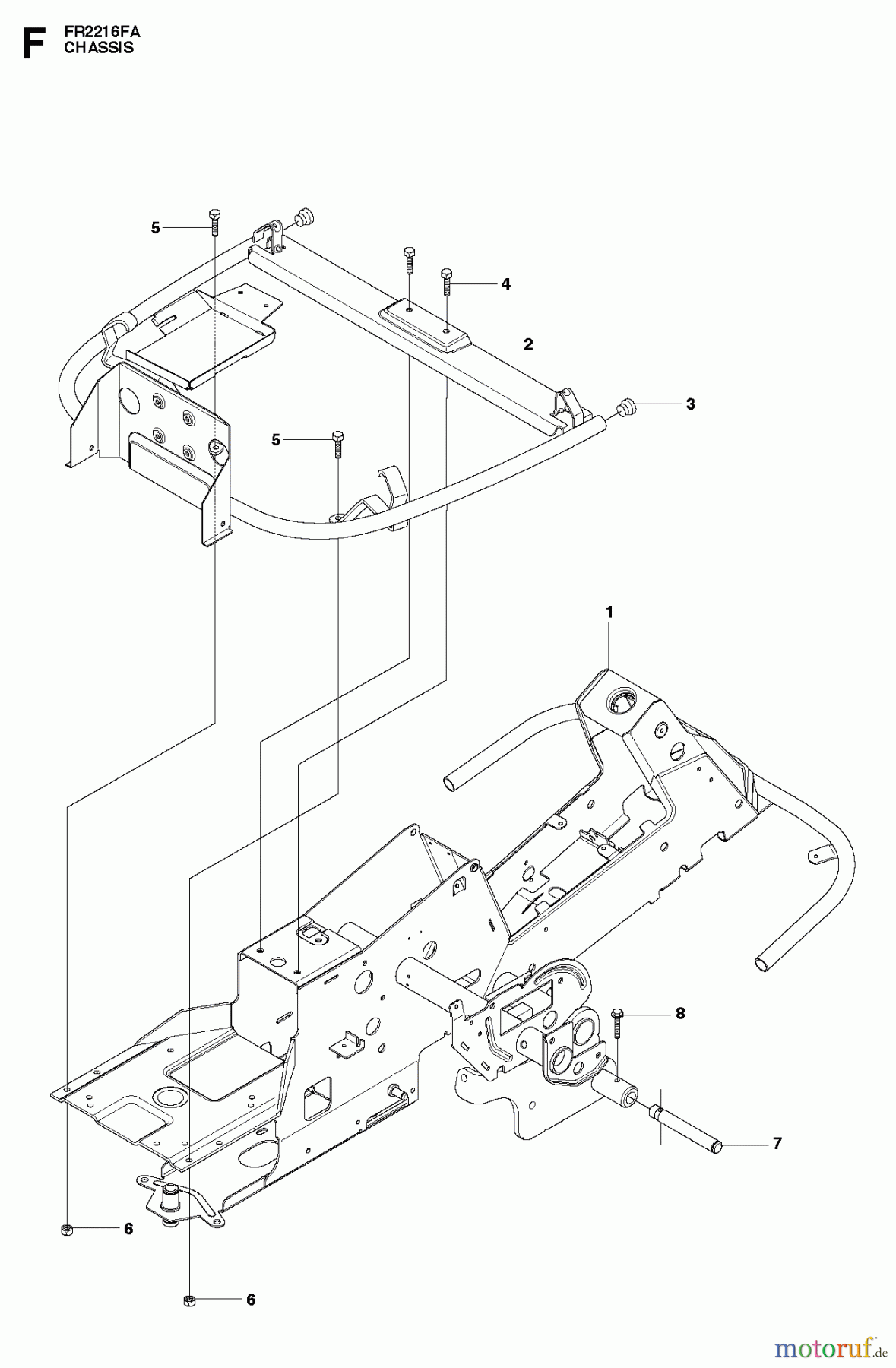 F
FR2216FA
CHASSIS

5
4
2
3
5
1
8
7
6
6

motoruf.de