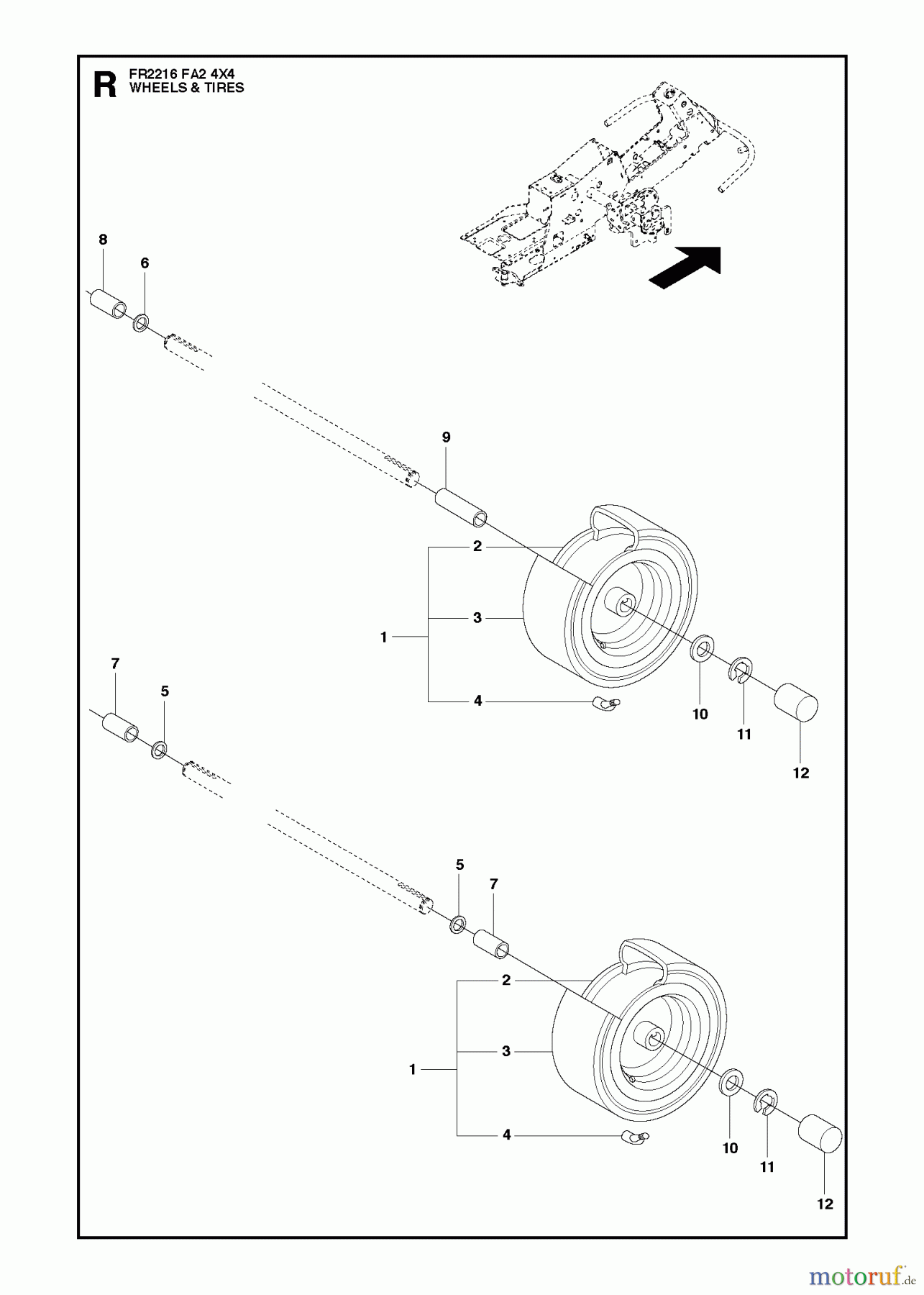 R
FR2216 FA2 4X4
WHEELS & TIRES

8
6
9
2
3
1
4
10
11
12
7
5
5
7
2
3
1
4
10
11
12

motoruf.de