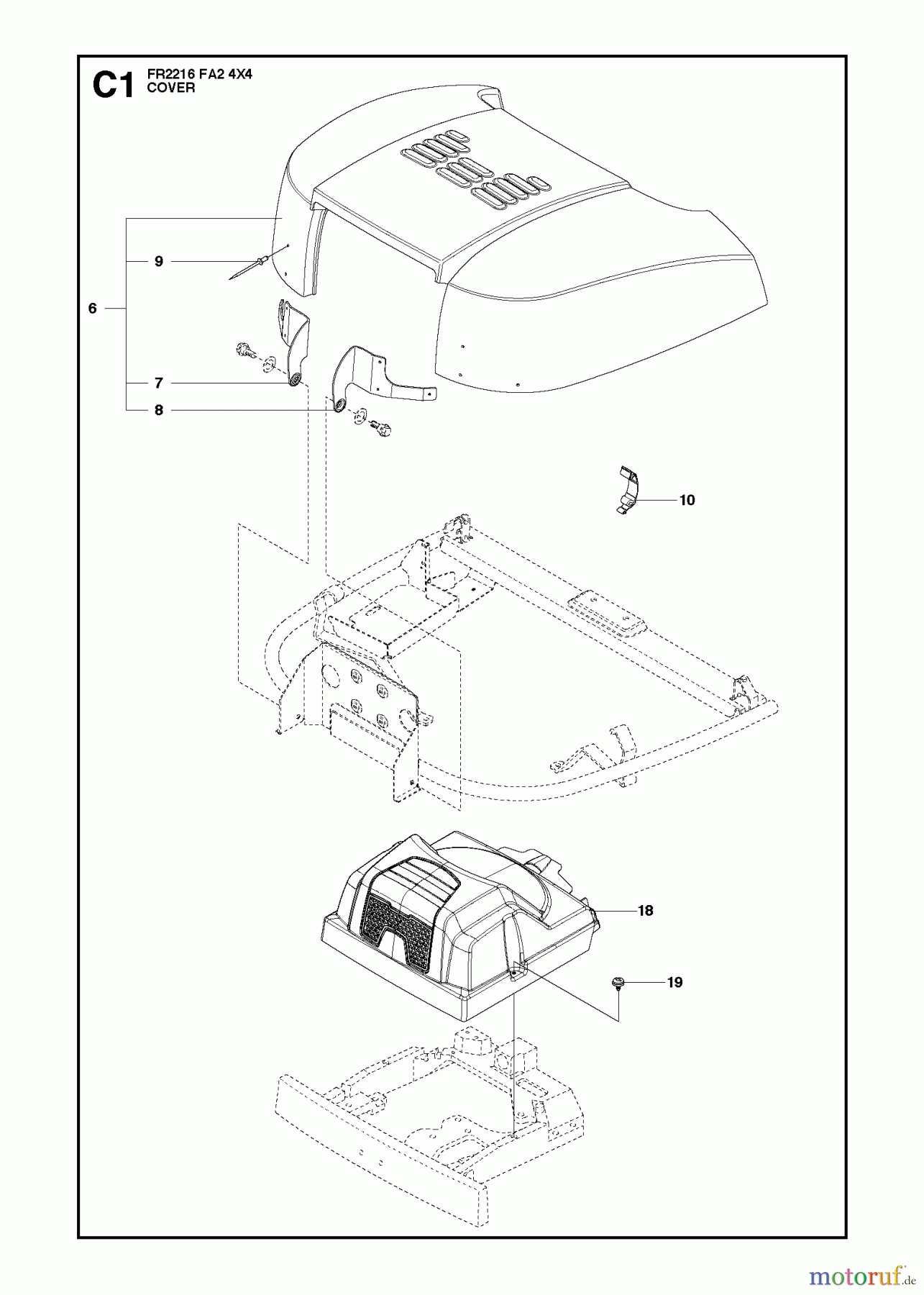 C1 FR2216 FA2 4X4
COVER

9

6

7

8

10

18

19

motoruf.de