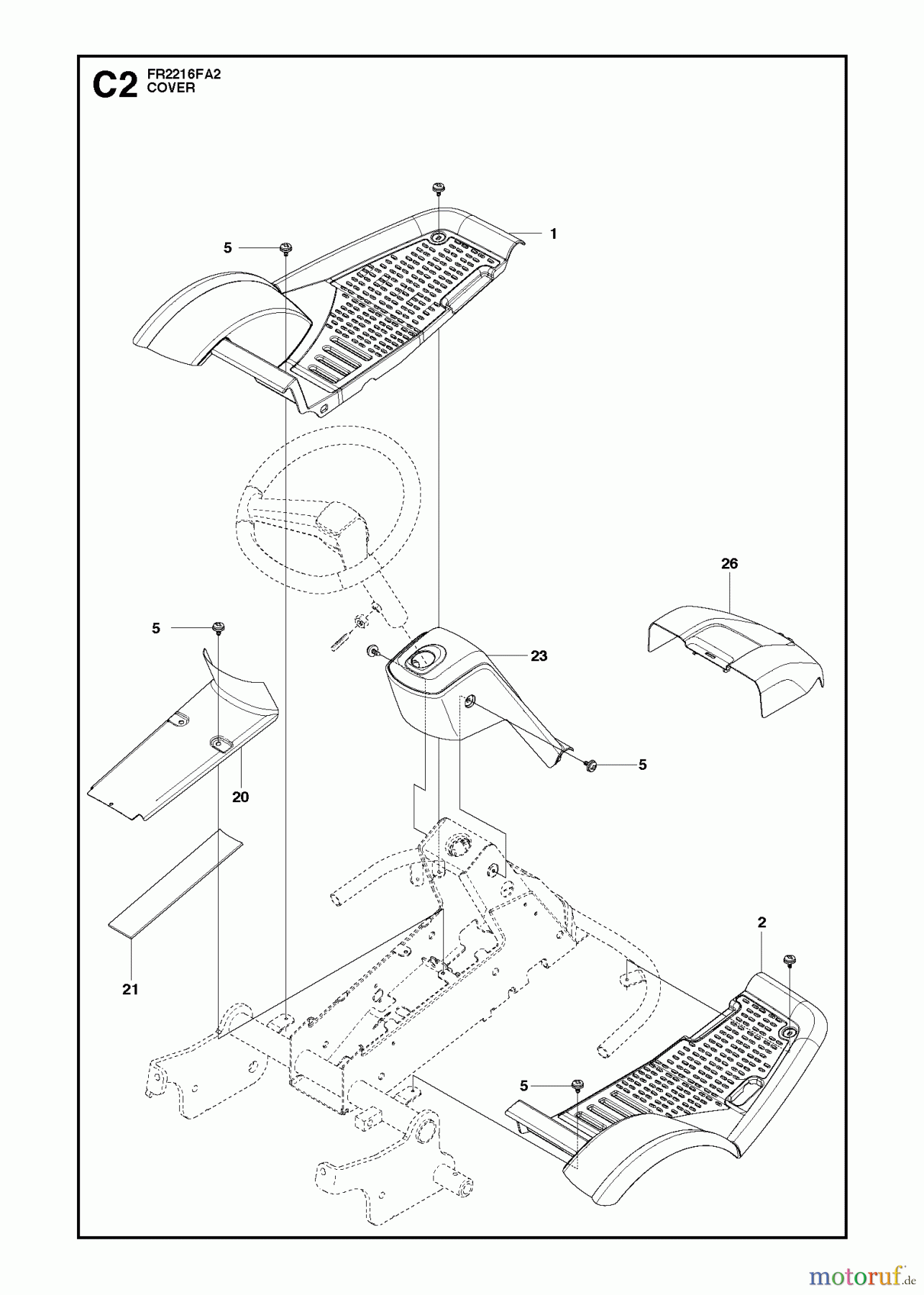 C2 FR2216FA2
COVER

5
1
26
5
23
5
20
21
2
5

motoruf.de