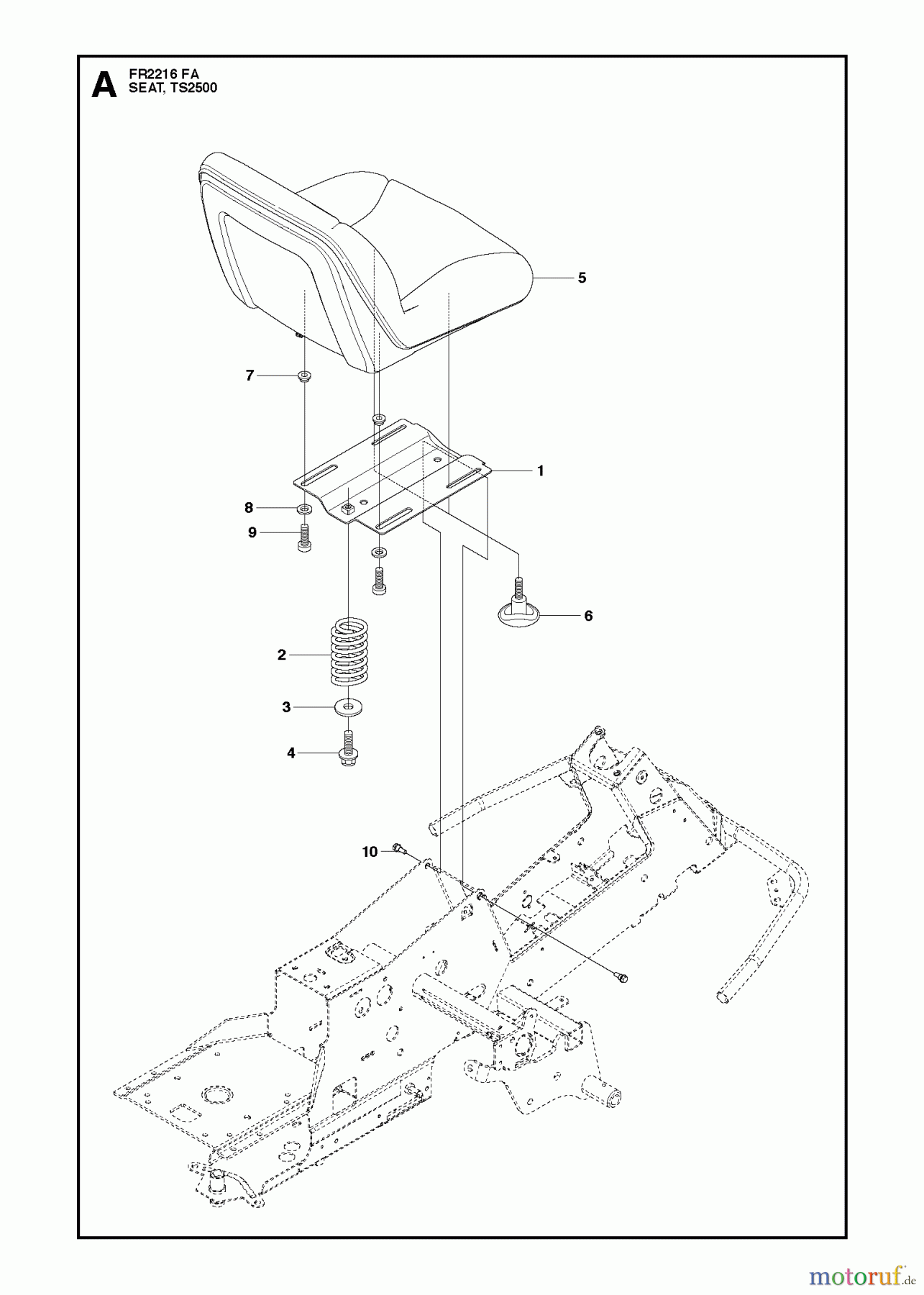 A
FR2216 FA
SEAT, TS2500

5
7
1
8
9
6
2
3
4
10

motoruf.de