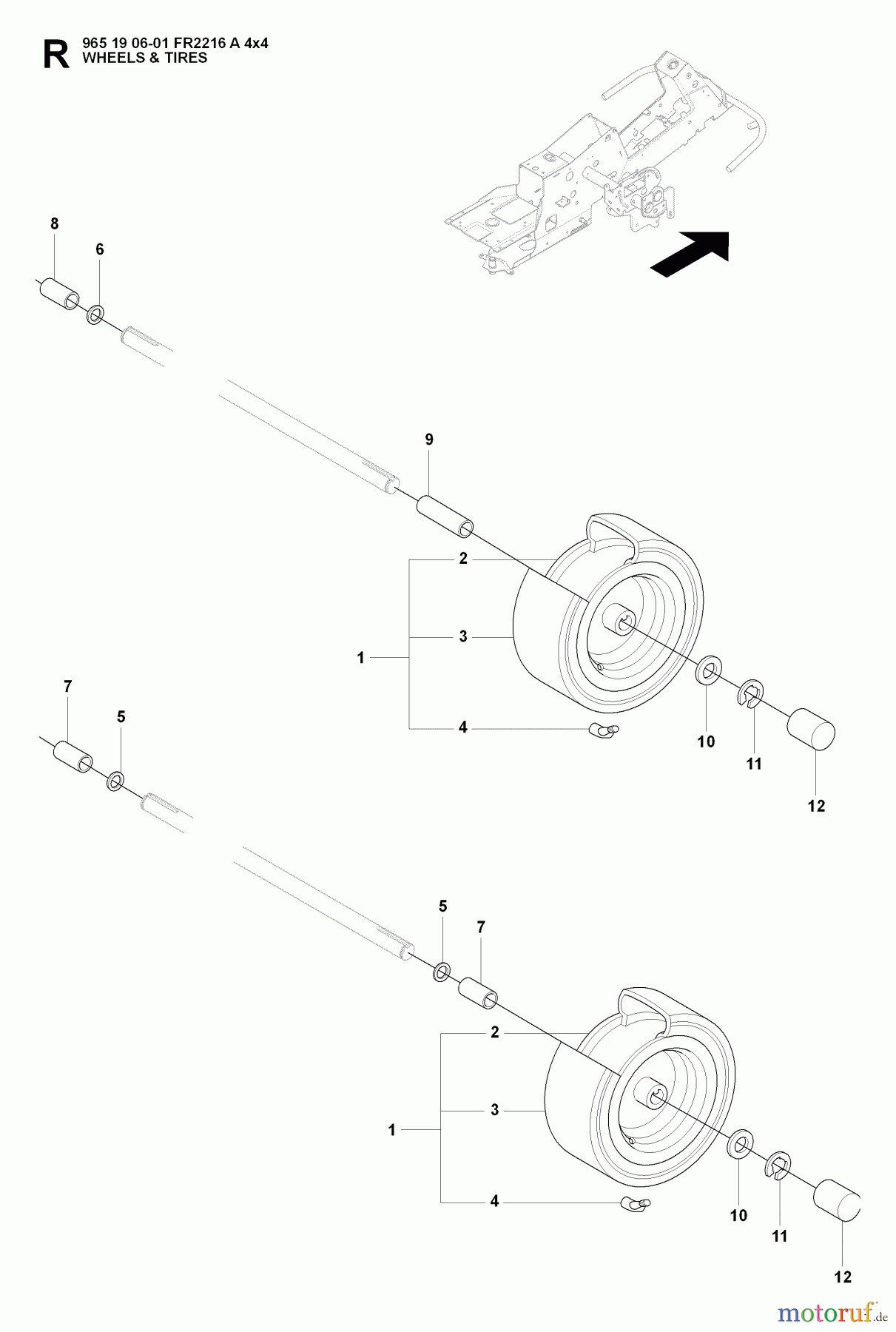 R 965 19 06-01 FR2216 A 4x4
WHEELS & TIRES

8
6
9
2
3
1
4
10
11
12
7
5
5
7
2
3
1
4
10
11
12

motoruf.de