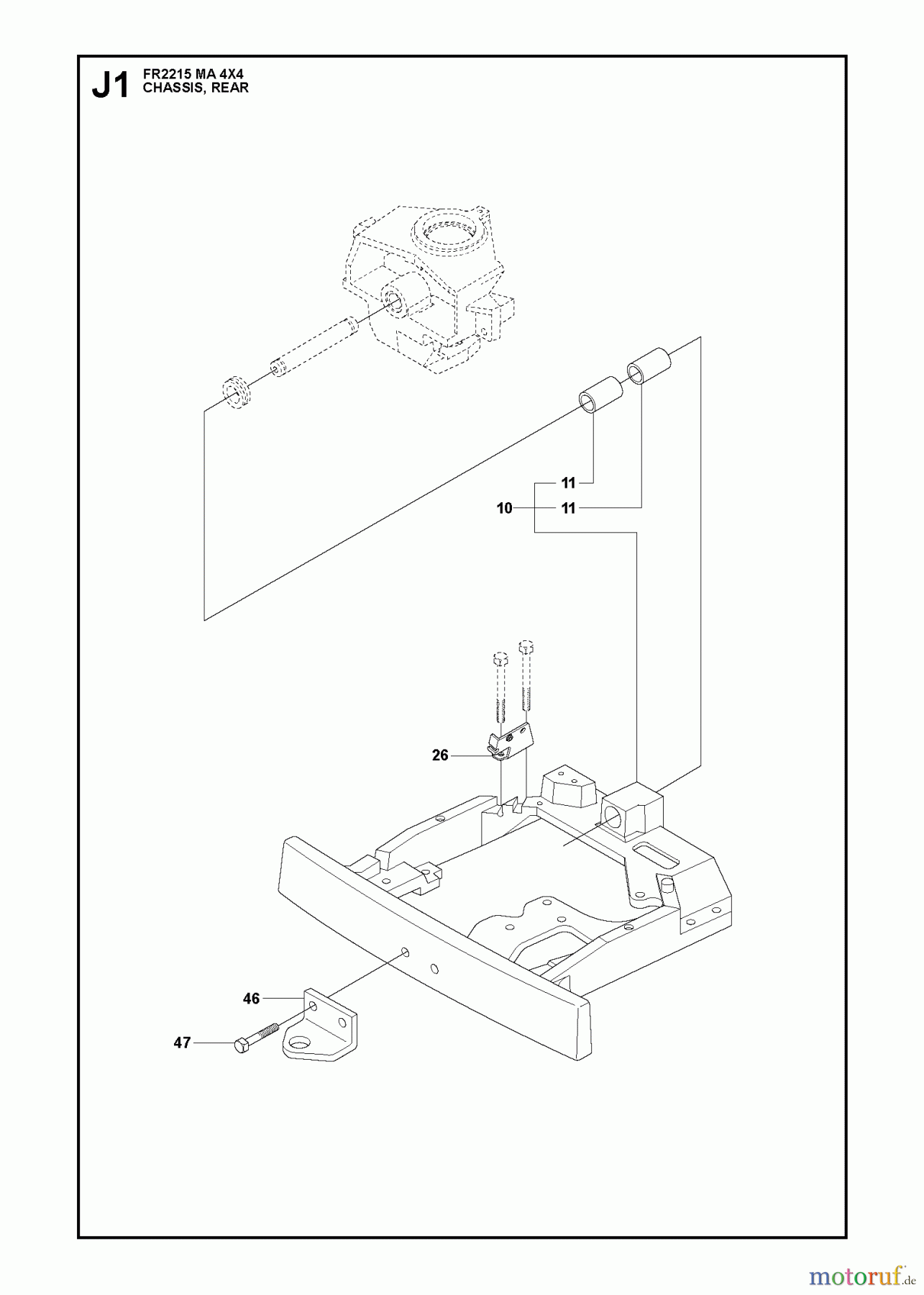 J1 FR2215 MA 4X4
CHASSIS, REAR

11
10
11
26
46
47

motoruf.de