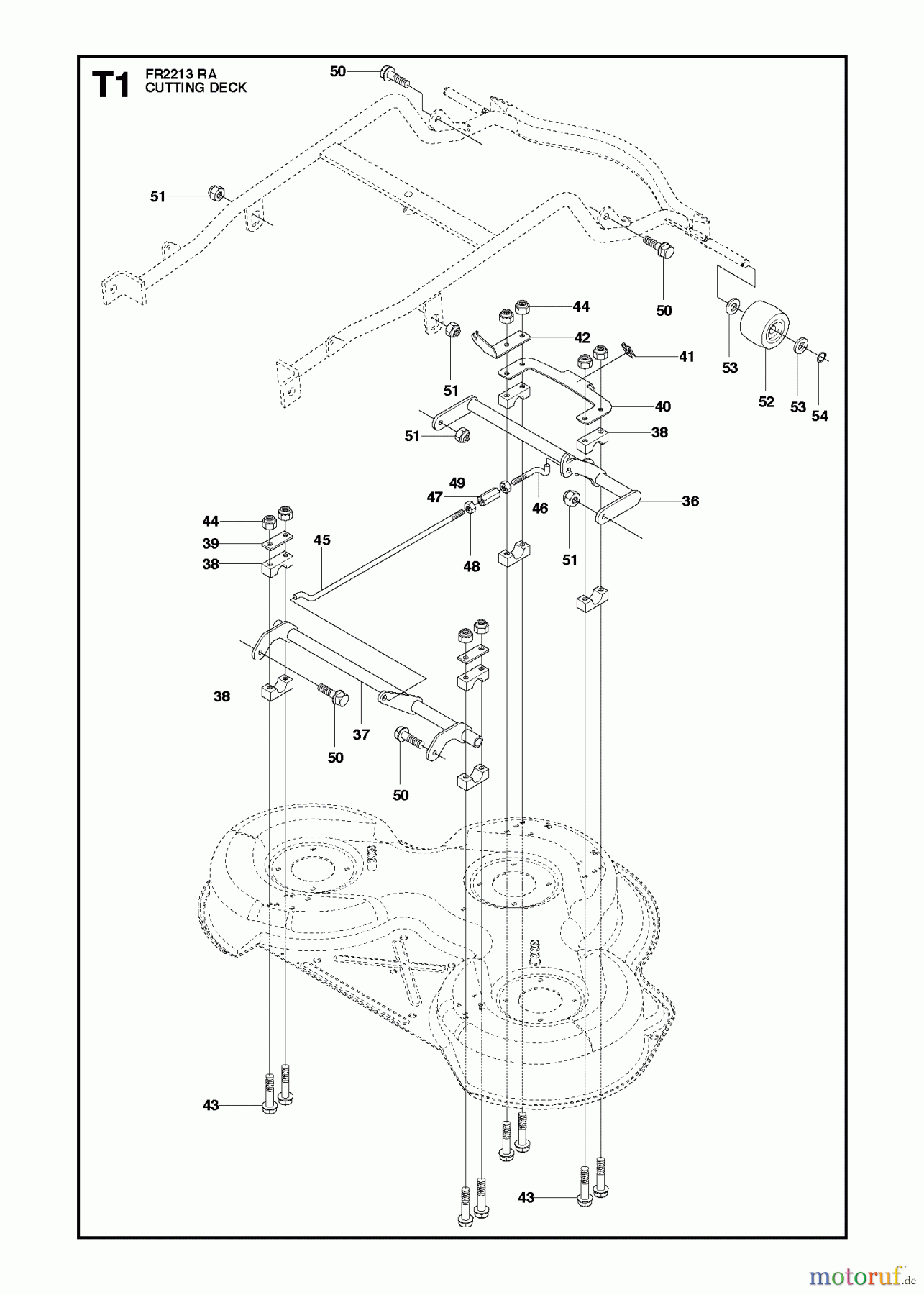 T1 FR2213 RA
CUTTING DECK

50
51
50
44
42
41
53
52
53
54
51
40
51
38
49
47
46
36
44
39
38
45
48
51
38
37
50
50
43
43

motoruf.de