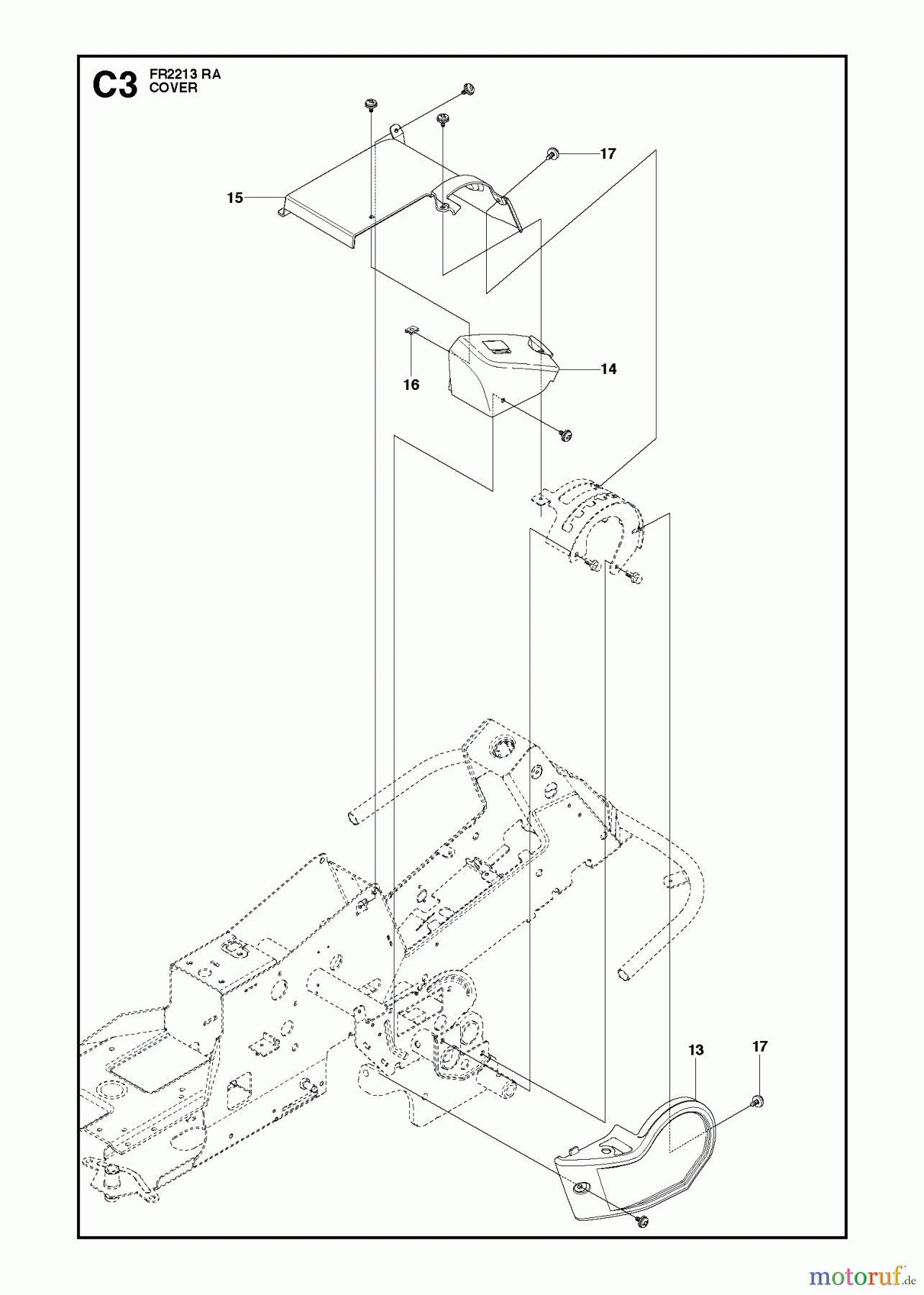 C3 FR2213 RA
COVER

17

15

14

16

13

17

motoruf.de